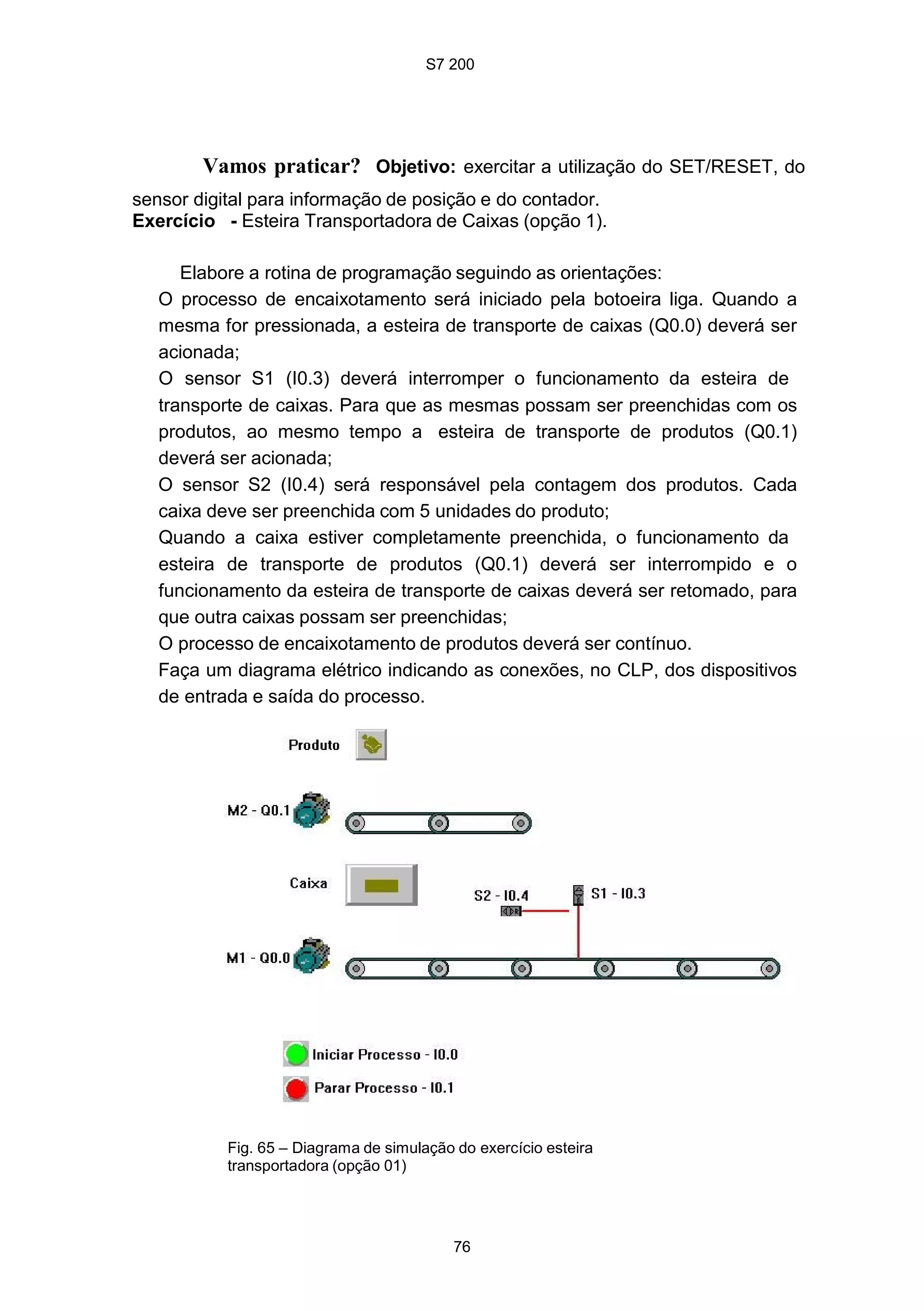 S7 200

Vamos praticar? Objetivo: exercitar a utilização do SET/RESET, do sensor digital para informação de posição e do contador.
Exercício - Esteira Transportadora de Caixas (opção 1).

Elabore a rotina de programação seguindo as orientações:
O processo de encaixotamento será iniciado pela botoeira liga. Quando a mesma for pressionada, a esteira de transporte de caixas (Q0.0) deverá ser acionada;
O sensor S1 (I0.3) deverá interromper o funcionamento da esteira de transporte de caixas. Para que as mesmas possam ser preenchidas com os produtos, ao mesmo tempo a esteira de transporte de produtos (Q0.1) deverá ser acionada;
O sensor S2 (I0.4) será responsável pela contagem dos produtos. Cada caixa deve ser preenchida com 5 unidades do produto;
Quando a caixa estiver completamente preenchida, o funcionamento da esteira de transporte de produtos (Q0.1) deverá ser interrompido e o funcionamento da esteira de transporte de caixas deverá ser retomado, para que outra caixas possam ser preenchidas;
O processo de encaixotamento de produtos deverá ser contínuo.
Faça um diagrama elétrico indicando as conexões, no CLP, dos dispositivos de entrada e saída do processo.

Produto

M2 - Q0.1

Caixa

S2 - I0.4

S1 - I0.3

M1 - Q0.0

Iniciar Processo - I0.0

Parar Processo - I0.1

Fig. 65 – Diagrama de simulação do exercício esteira transportadora (opção 01)

76