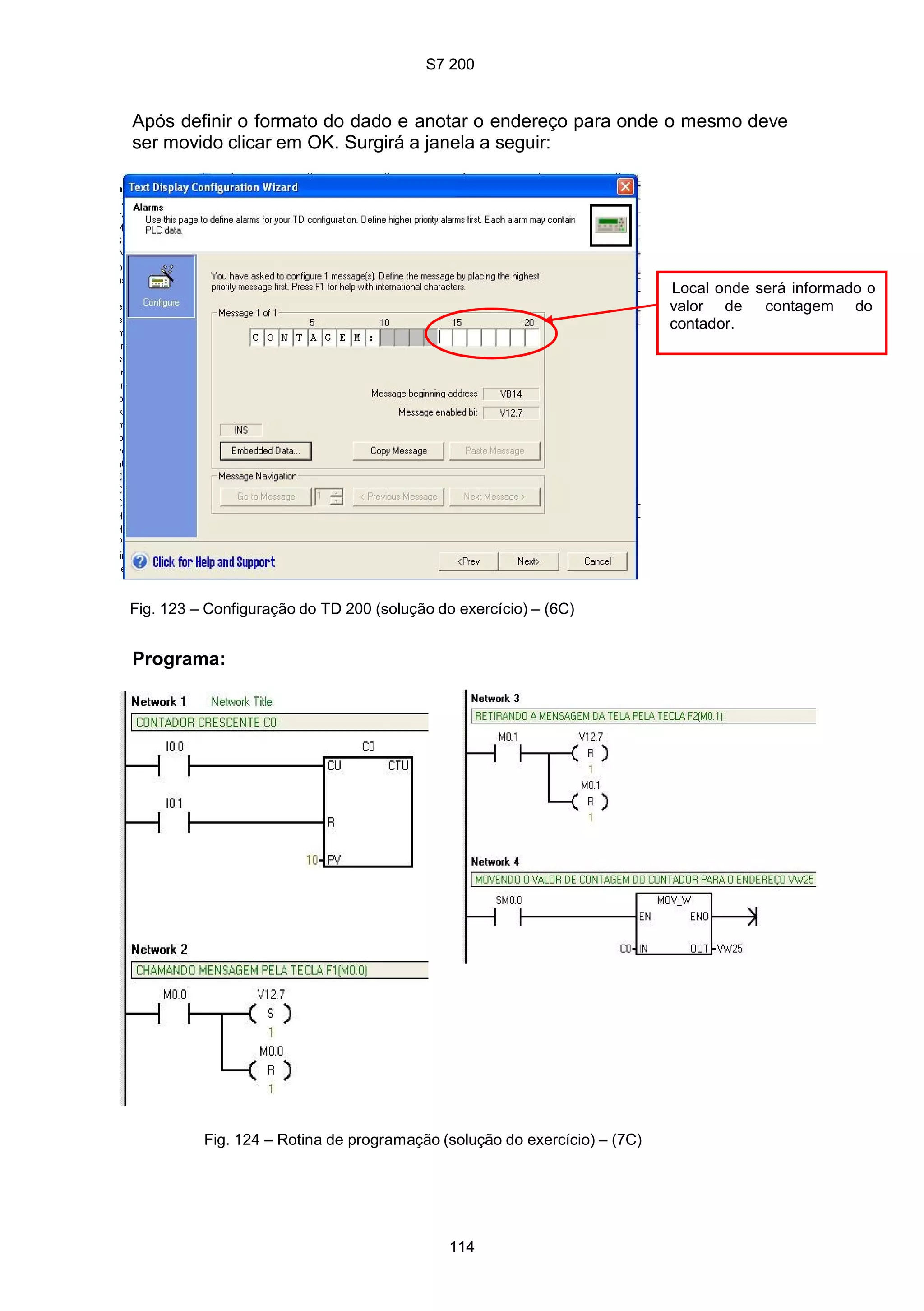 S7 200

Após definir o formato do dado e anotar o endereço para onde o mesmo deve ser movido clicar em OK. Surgirá a janela a seguir:

Text Display Configuration Wizard

Alarms
Use this page to define alarms for your TD configuration. Define higher priority alarms first. Each alarm may contain PLC data.

Configure

You have asked to configure 1 message(s). Define the message by placing the highest priority message first. Press F1 for help with international characters.

Message 1 of 1
5 10 15 20
C O N T A G E M :

Message beginning address VB14
Message enabled bit V12.7

INS

Embedded Data... Copy Message Paste Message

Message Navigation
Go to Message 1 < Previous Message Next Message >

Click for Help and Support <Prev Next> Cancel

Local onde será informado o valor de contagem do contador.

Fig. 123 – Configuração do TD 200 (solução do exercício) – (6C)

Programa:

Network 1 Network Title
CONTADOR CRESCENTE C0
I0.0 C0
CU CTU
I0.1
R
10 PV

Network 2
CHAMANDO MENSAGEM PELA TECLA F1(M0.0)
M0.0 V12.7
S
1
M0.0
R
1

Network 3
RETIRANDO A MENSAGEM DA TELA PELA TECLA F2(M0.1)
M0.1 V12.7
R
1
M0.1
R
1

Network 4
MOVENDO O VALOR DE CONTAGEM DO CONTADOR PARA O ENDEREÇO VW25
SM0.0 MOV_W
EN ENO
C0 IN OUT VW25

Fig. 124 – Rotina de programação (solução do exercício) – (7C)

114