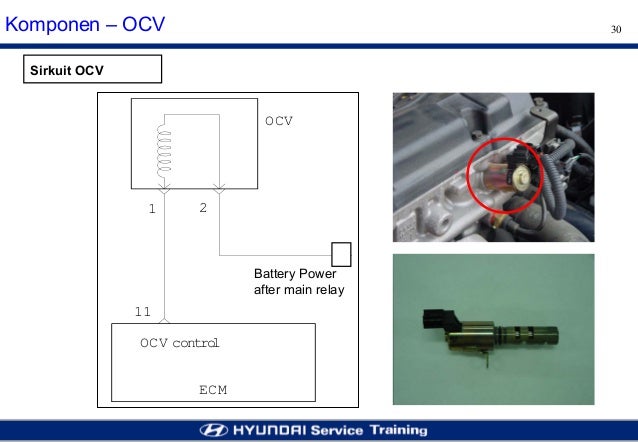 Komponen – OCV

30

Sirkuit OCV

OCV

1

2

Battery Power after main relay

11

OCV control

ECM

HYUNDAI Service Training