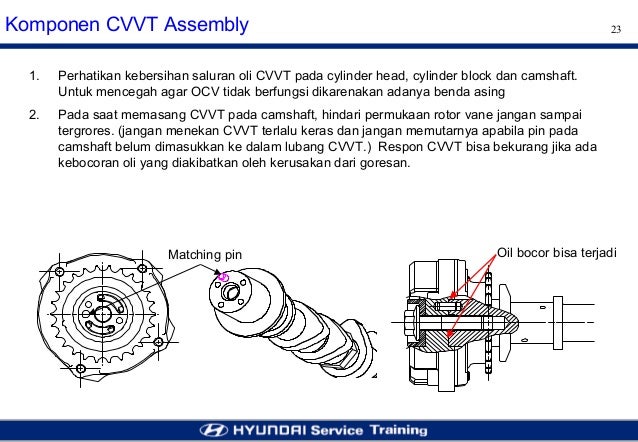 Komponen CVVT Assembly

23

1. Perhatikan kebersihan saluran oli CVVT pada cylinder head, cylinder block dan camshaft. Untuk mencegah agar OCV tidak berfungsi dikarenakan adanya benda asing

2. Pada saat memasang CVVT pada camshaft, hindari permukaan rotor vane jangan sampai tergrores. (jangan menekan CVVT terlalu keras dan jangan memutarnya apabila pin pada camshaft belum dimasukkan ke dalam lubang CVVT.) Respon CVVT bisa bekurang jika ada kebocoran oli yang diakibatkan oleh kerusakan dari goresan.

Matching pin

Oil bocor bisa terjadi

HYUNDAI Service Training