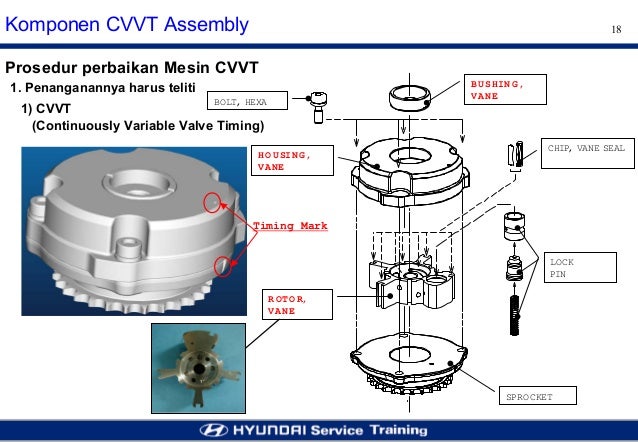 Komponen CVVT Assembly

18

Prosedur perbaikan Mesin CVVT

1. Penanganannya harus teliti

1) CVVT
(Continuously Variable Valve Timing)

BOLT, HEXA

BUSHING, VANE

HOUSING, VANE

CHIP, VANE SEAL

Timing Mark

LOCK PIN

ROTOR, VANE

SPROCKET

HYUNDAI Service Training