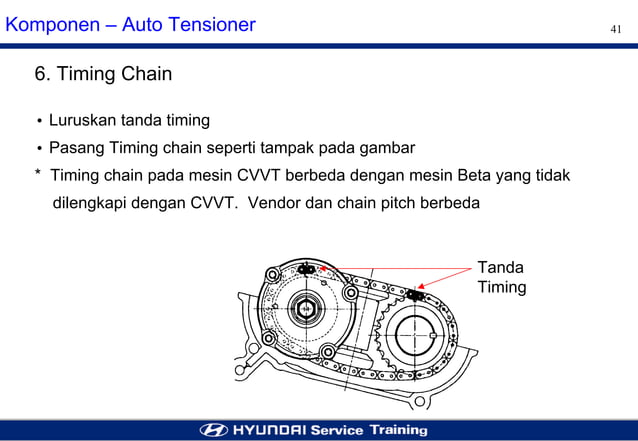 Komponen – Auto Tensioner

41

6. Timing Chain

• Luruskan tanda timing

• Pasang Timing chain seperti tampak pada gambar

* Timing chain pada mesin CVVT berbeda dengan mesin Beta yang tidak dilengkapi dengan CVVT. Vendor dan chain pitch berbeda

Tanda Timing

HYUNDAI Service Training