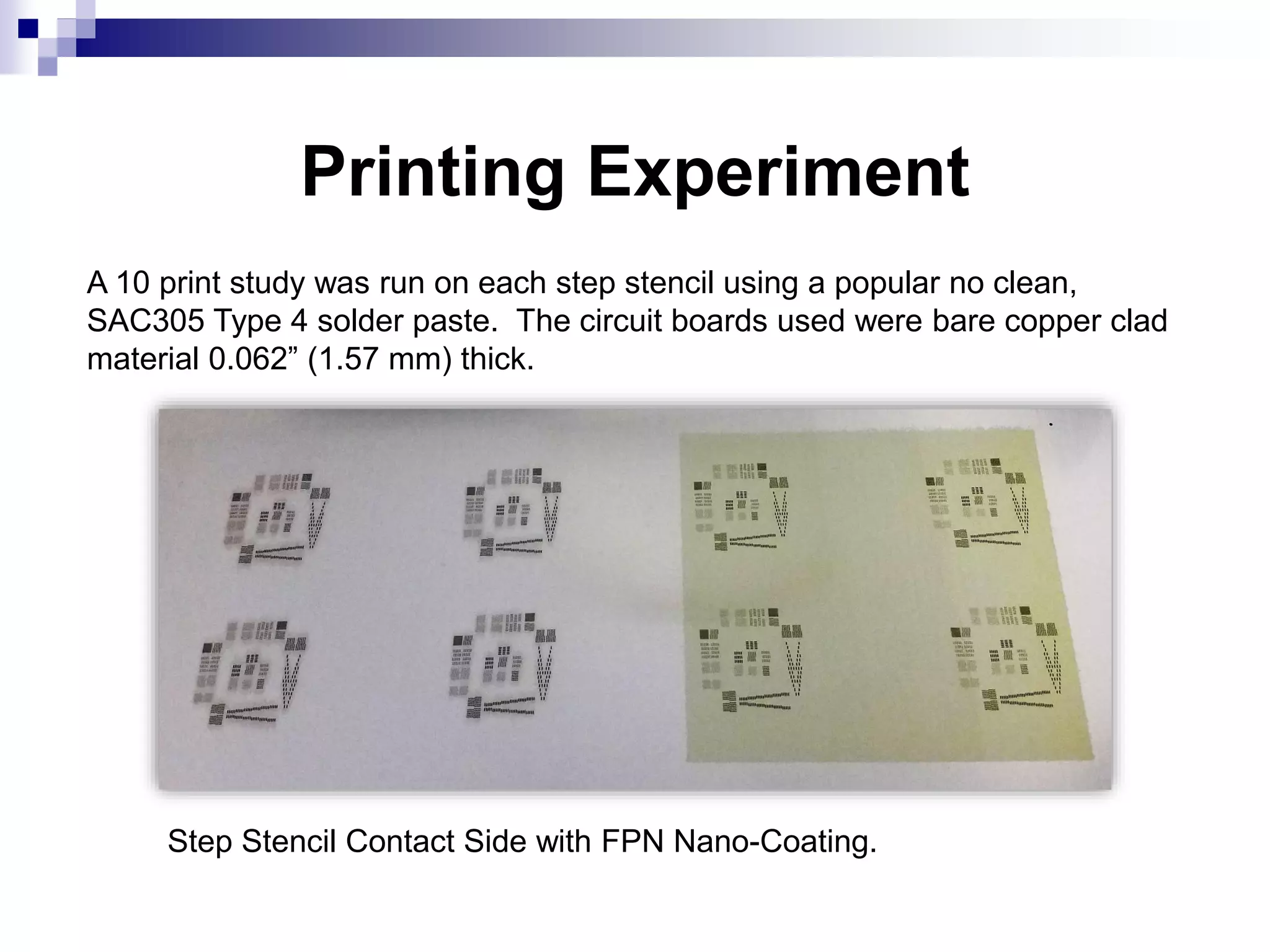 Printing Experiment

A 10 print study was run on each step stencil using a popular no clean, SAC305 Type 4 solder paste.  The circuit boards used were bare copper clad material 0.062” (1.57 mm) thick.

Step Stencil Contact Side with FPN Nano-Coating.