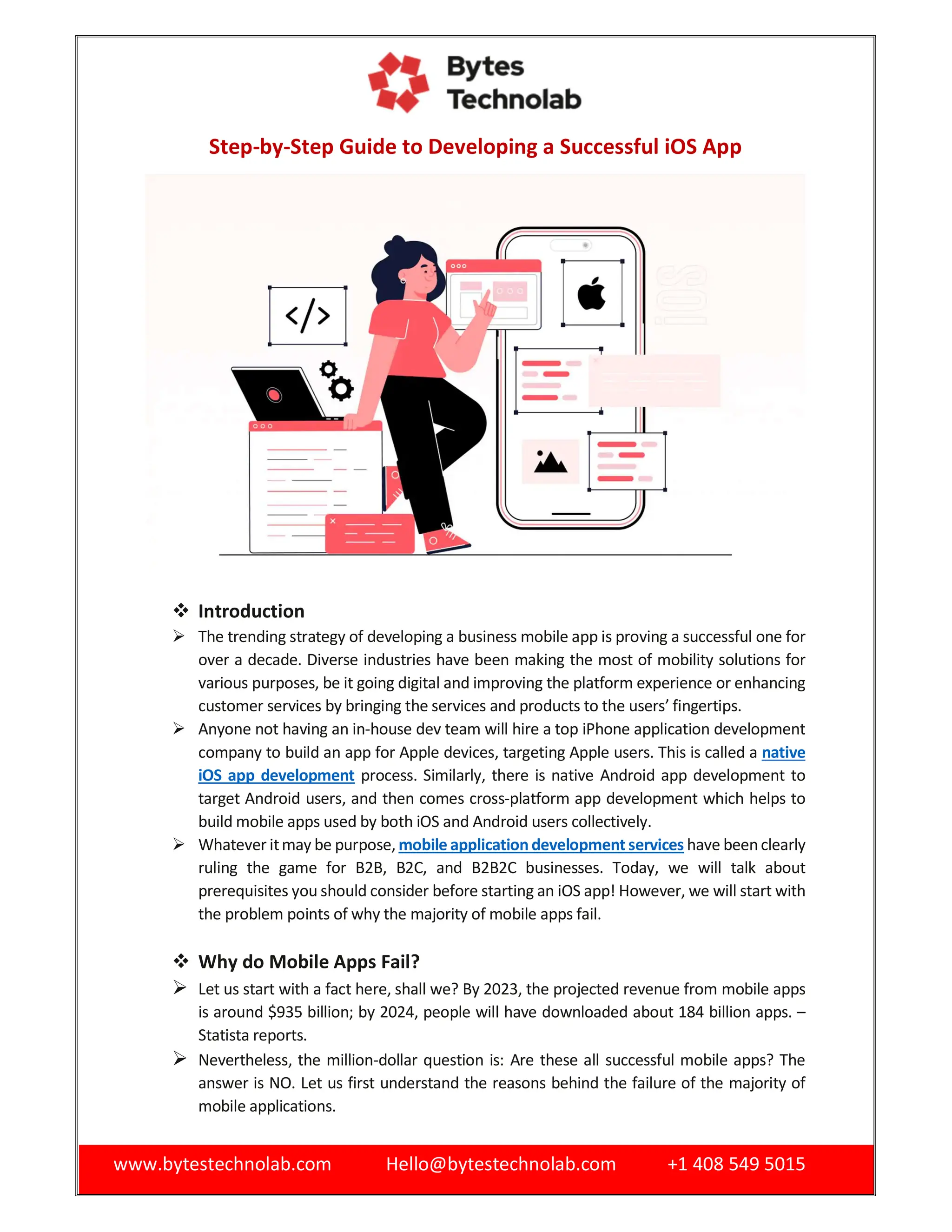 Bytes Technolab

Step-by-Step Guide to Developing a Successful iOS App

</>

iOS

❖ Introduction

➢ The trending strategy of developing a business mobile app is proving a successful one for over a decade. Diverse industries have been making the most of mobility solutions for various purposes, be it going digital and improving the platform experience or enhancing customer services by bringing the services and products to the users' fingertips.

➢ Anyone not having an in-house dev team will hire a top iPhone application development company to build an app for Apple devices, targeting Apple users. This is called a native iOS app development process. Similarly, there is native Android app development to target Android users, and then comes cross-platform app development which helps to build mobile apps used by both iOS and Android users collectively.

➢ Whatever it may be purpose, mobile application development services have been clearly ruling the game for B2B, B2C, and B2B2C businesses. Today, we will talk about prerequisites you should consider before starting an iOS app! However, we will start with the problem points of why the majority of mobile apps fail.

❖ Why do Mobile Apps Fail?

➢ Let us start with a fact here, shall we? By 2023, the projected revenue from mobile apps is around $935 billion; by 2024, people will have downloaded about 184 billion apps. – Statista reports.

➢ Nevertheless, the million-dollar question is: Are these all successful mobile apps? The answer is NO. Let us first understand the reasons behind the failure of the majority of mobile applications.

www.bytestechnolab.com Hello@bytestechnolab.com +1 408 549 5015