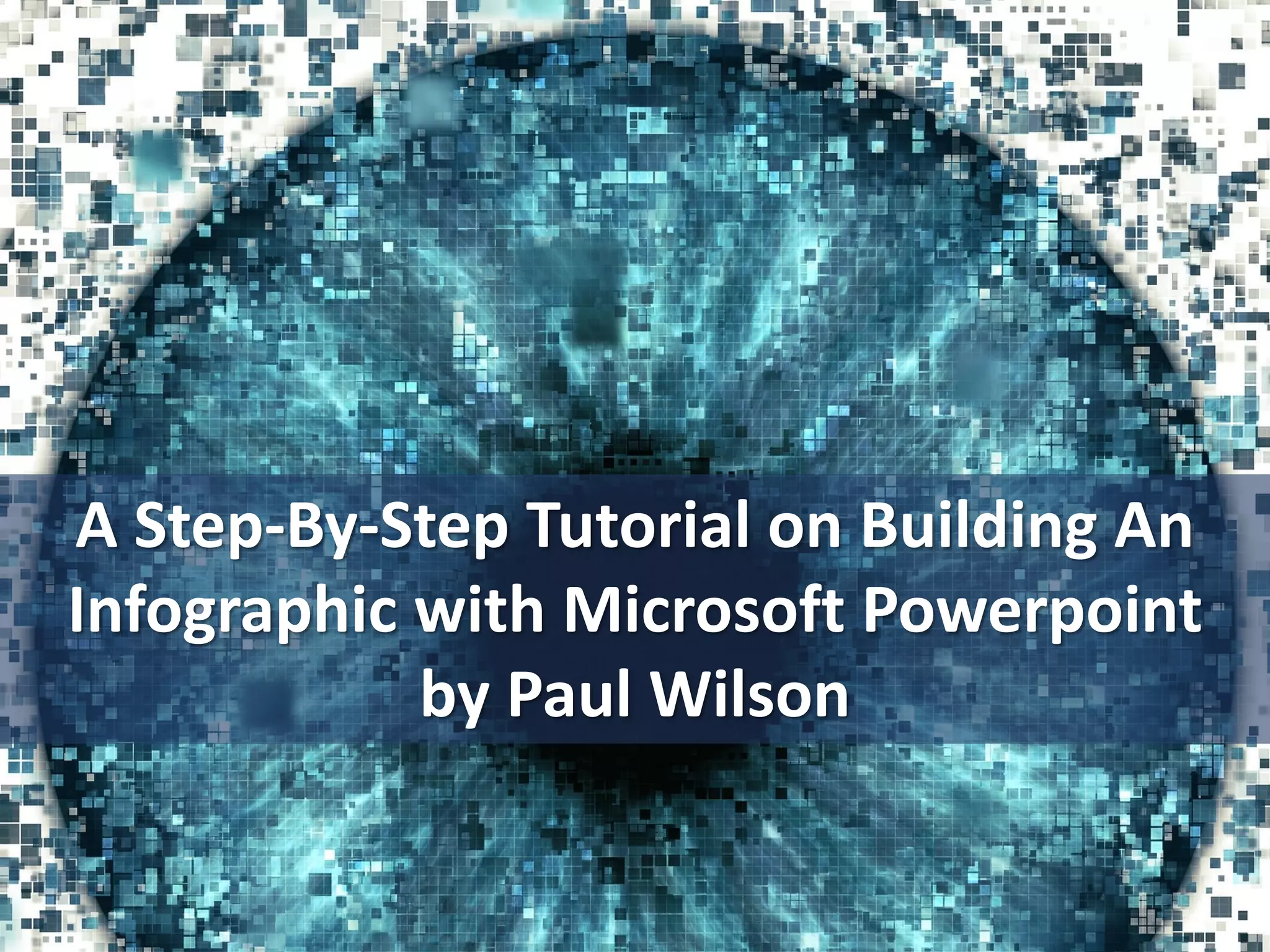 A Step-By-Step Tutorial on Building An Infographic with Microsoft Powerpoint by Paul Wilson