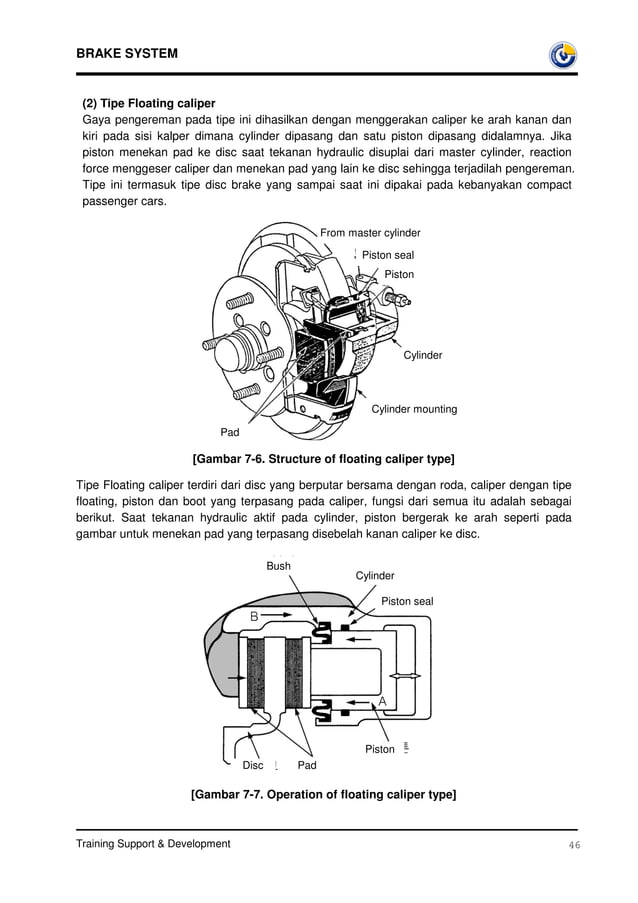 BRAKE SYSTEM

(2) Tipe Floating caliper
Gaya pengereman pada tipe ini dihasilkan dengan menggerakan caliper ke arah kanan dan kiri pada sisi kalper dimana cylinder dipasang dan satu piston dipasang didalamnya. Jika piston menekan pad ke disc saat tekanan hydraulic disuplai dari master cylinder, reaction force menggeser caliper dan menekan pad yang lain ke disc sehingga terjadilah pengereman. Tipe ini termasuk tipe disc brake yang sampai saat ini dipakai pada kebanyakan compact passenger cars.

From master cylinder
Piston seal
Piston
Cylinder
Cylinder mounting
Pad

[Gambar 7-6. Structure of floating caliper type]

Tipe Floating caliper terdiri dari disc yang berputar bersama dengan roda, caliper dengan tipe floating, piston dan boot yang terpasang pada caliper, fungsi dari semua itu adalah sebagai berikut. Saat tekanan hydraulic aktif pada cylinder, piston bergerak ke arah seperti pada gambar untuk menekan pad yang terpasang disebelah kanan caliper ke disc.

Bush
Cylinder
Piston seal
B
A
Piston
Disc
Pad

[Gambar 7-7. Operation of floating caliper type]

Training Support & Development
46