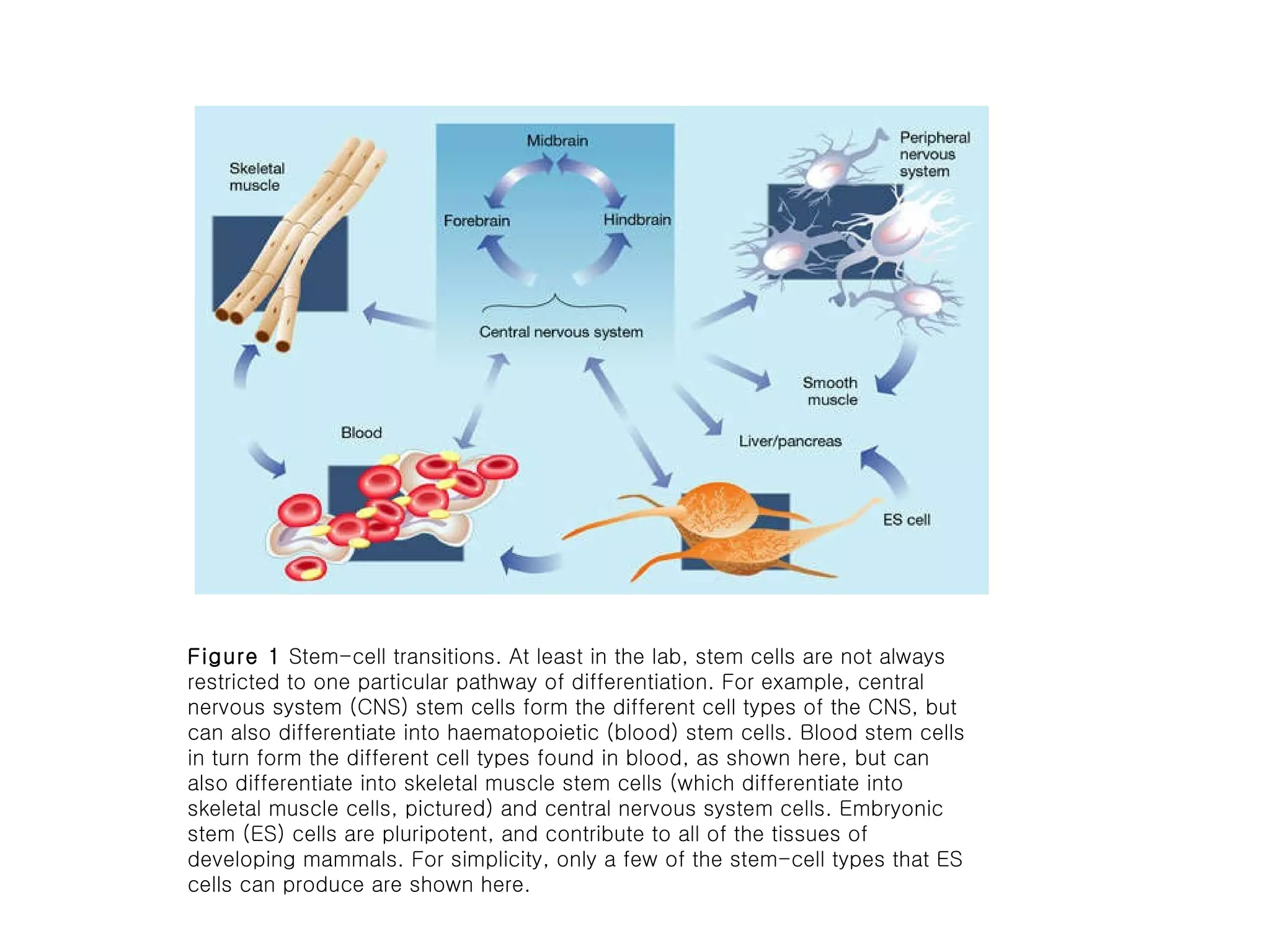 Skeletal muscle

Midbrain

Forebrain

Hindbrain

Central nervous system

Peripheral nervous system

Smooth muscle

Liver/pancreas

Blood

ES cell

Figure 1 Stem-cell transitions. At least in the lab, stem cells are not always restricted to one particular pathway of differentiation. For example, central nervous system (CNS) stem cells form the different cell types of the CNS, but can also differentiate into haematopoietic (blood) stem cells. Blood stem cells in turn form the different cell types found in blood, as shown here, but can also differentiate into skeletal muscle stem cells (which differentiate into skeletal muscle cells, pictured) and central nervous system cells. Embryonic stem (ES) cells are pluripotent, and contribute to all of the tissues of developing mammals. For simplicity, only a few of the stem-cell types that ES cells can produce are shown here.