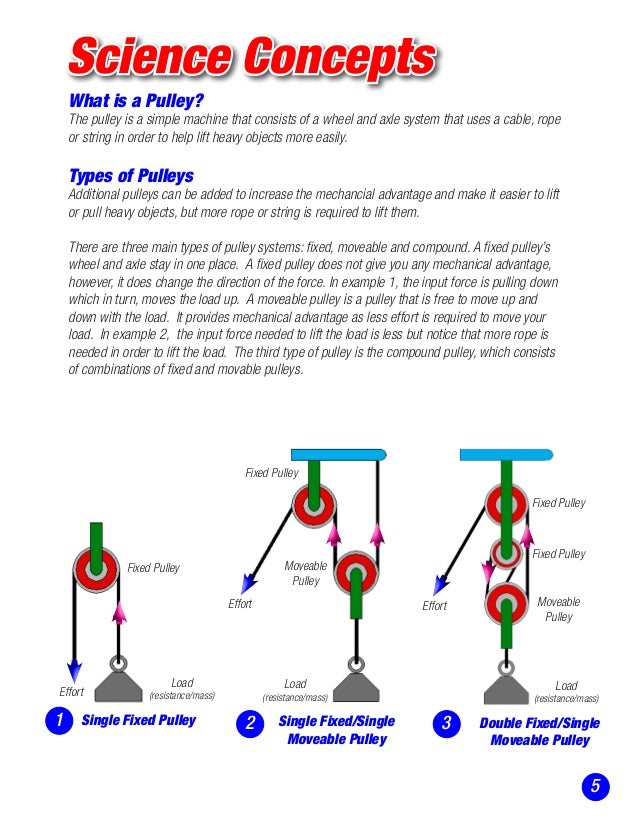 Science Concepts

What is a Pulley?

The pulley is a simple machine that consists of a wheel and axle system that uses a cable, rope or string in order to help lift heavy objects more easily.

Types of Pulleys

Additional pulleys can be added to increase the mechancial advantage and make it easier to lift or pull heavy objects, but more rope or string is required to lift them.

There are three main types of pulley systems: fixed, moveable and compound. A fixed pulley's wheel and axle stay in one place. A fixed pulley does not give you any mechanical advantage, however, it does change the direction of the force. In example 1, the input force is pulling down which in turn, moves the load up. A moveable pulley is a pulley that is free to move up and down with the load. It provides mechanical advantage as less effort is required to move your load. In example 2, the input force needed to lift the load is less but notice that more rope is needed in order to lift the load. The third type of pulley is the compound pulley, which consists of combinations of fixed and movable pulleys.

Fixed Pulley
Effort
Load (resistance/mass)
1 Single Fixed Pulley

Fixed Pulley
Moveable Pulley
Effort
Load (resistance/mass)
2 Single Fixed/Single Moveable Pulley

Fixed Pulley
Fixed Pulley
Moveable Pulley
Effort
Load (resistance/mass)
3 Double Fixed/Single Moveable Pulley

5