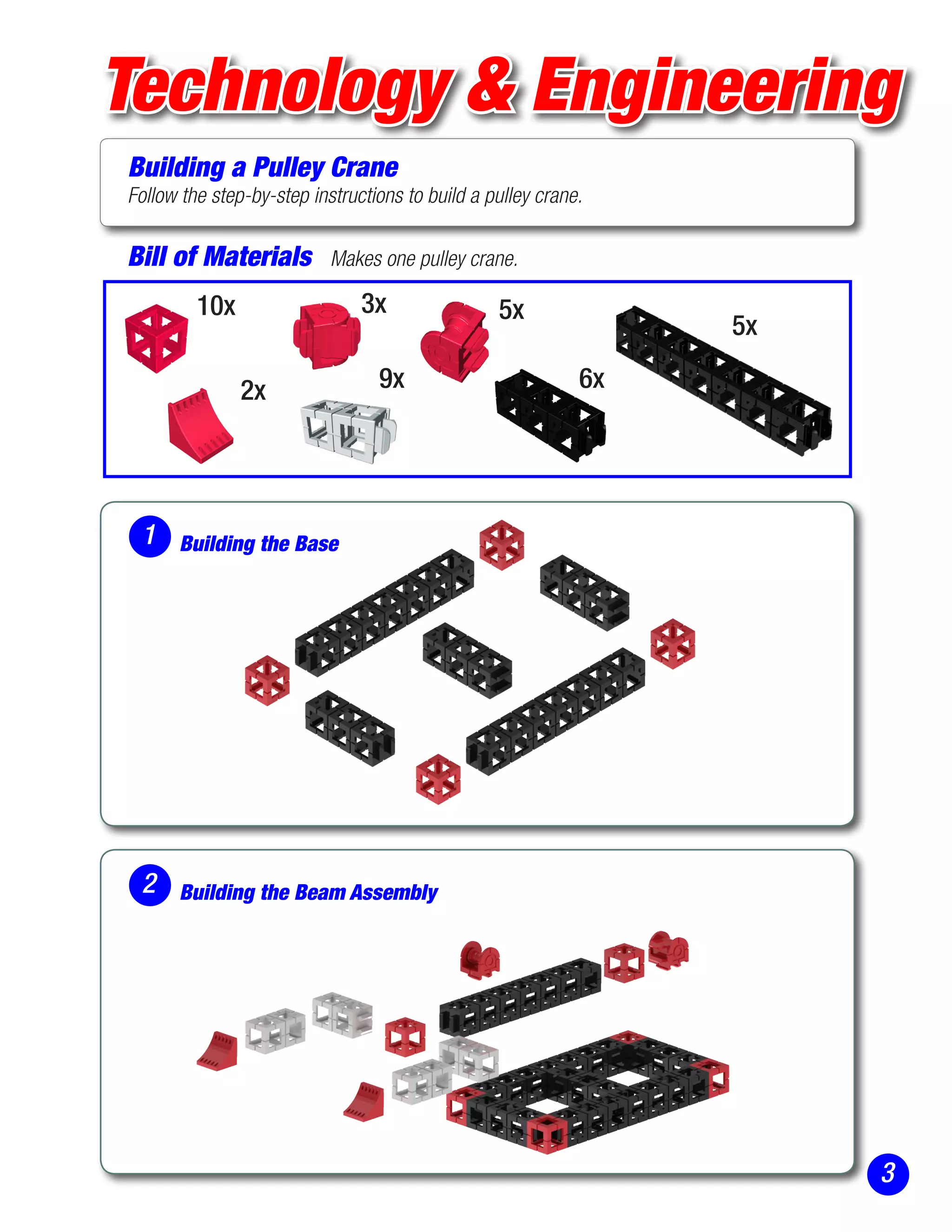 Technology & Engineering

Building a Pulley Crane
Follow the step-by-step instructions to build a pulley crane.

Bill of Materials Makes one pulley crane.

10x
3x
5x
5x
2x
9x
6x

1 Building the Base

2 Building the Beam Assembly

3