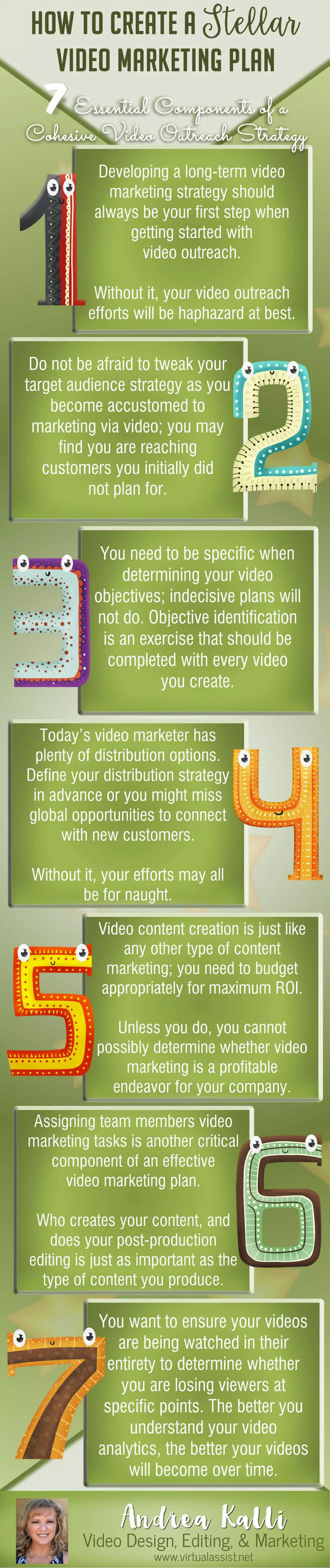 HOW TO CREATE A Stellar VIDEO MARKETING PLAN

7 Essential Components of a Cohesive Video Outreach Strategy

1

Developing a long-term video marketing strategy should always be your first step when getting started with video outreach.

Without it, your video outreach efforts will be haphazard at best.

2

Do not be afraid to tweak your target audience strategy as you become accustomed to marketing via video; you may find you are reaching customers you initially did not plan for.

3

You need to be specific when determining your video objectives; indecisive plans will not do. Objective identification is an exercise that should be completed with every video you create.

4

Today's video marketer has plenty of distribution options. Define your distribution strategy in advance or you might miss global opportunities to connect with new customers.

Without it, your efforts may all be for naught.

5

Video content creation is just like any other type of content marketing; you need to budget appropriately for maximum ROI.

Unless you do, you cannot possibly determine whether video marketing is a profitable endeavor for your company.

6

Assigning team members video marketing tasks is another critical component of an effective video marketing plan.

Who creates your content, and does your post-production editing is just as important as the type of content you produce.

7

You want to ensure your videos are being watched in their entirety to determine whether you are losing viewers at specific points. The better you understand your video analytics, the better your videos will become over time.

Andrea Kalli
Video Design, Editing, & Marketing
www.virtualassist.net