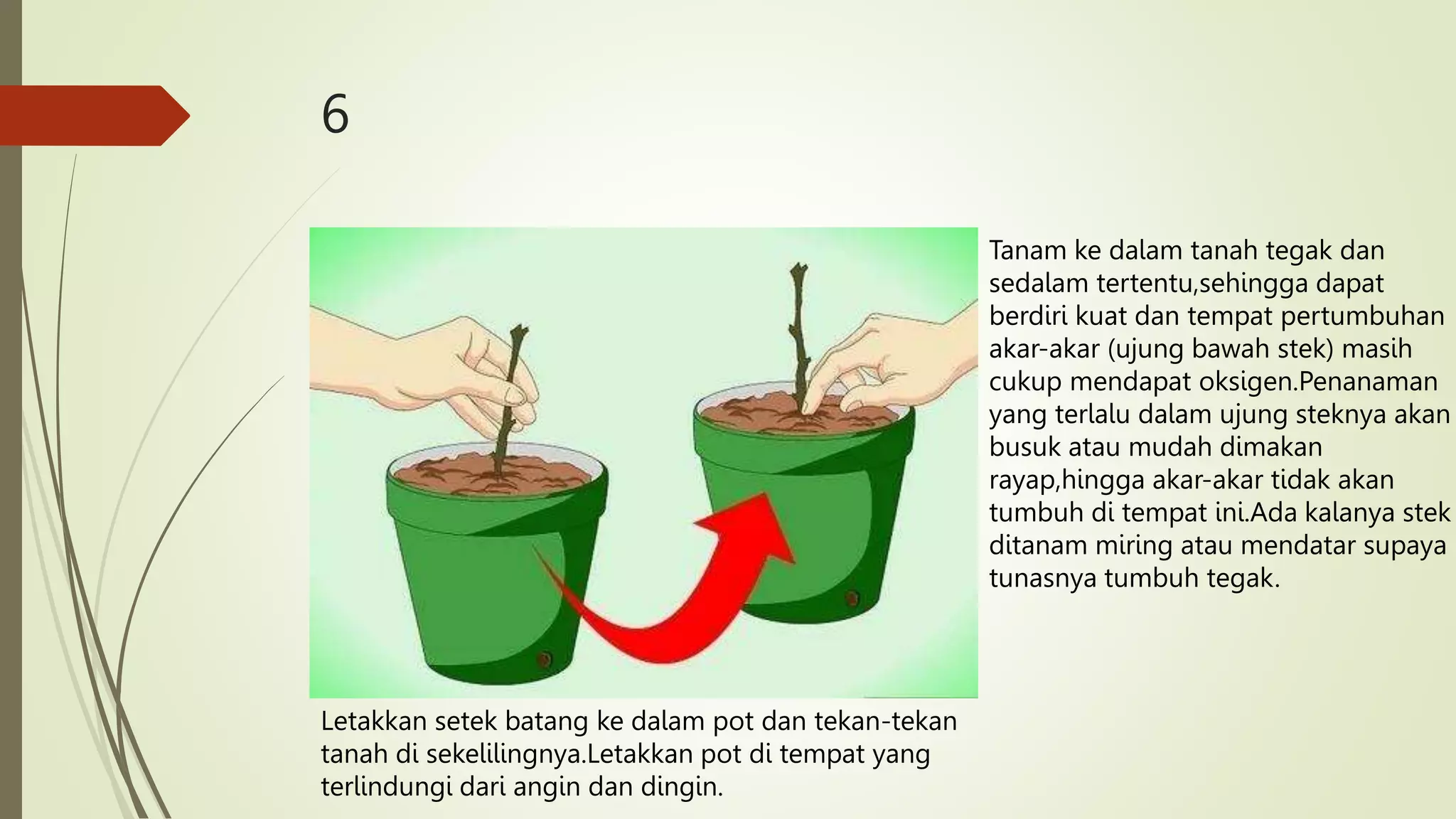 6

Tanam ke dalam tanah tegak dan sedalam tertentu,sehingga dapat berdiri kuat dan tempat pertumbuhan akar-akar (ujung bawah stek) masih cukup mendapat oksigen.Penanaman yang terlalu dalam ujung steknya akan busuk atau mudah dimakan rayap,hingga akar-akar tidak akan tumbuh di tempat ini.Ada kalanya stek ditanam miring atau mendatar supaya tunasnya tumbuh tegak.

Letakkan setek batang ke dalam pot dan tekan-tekan tanah di sekelilingnya.Letakkan pot di tempat yang terlindungi dari angin dan dingin.