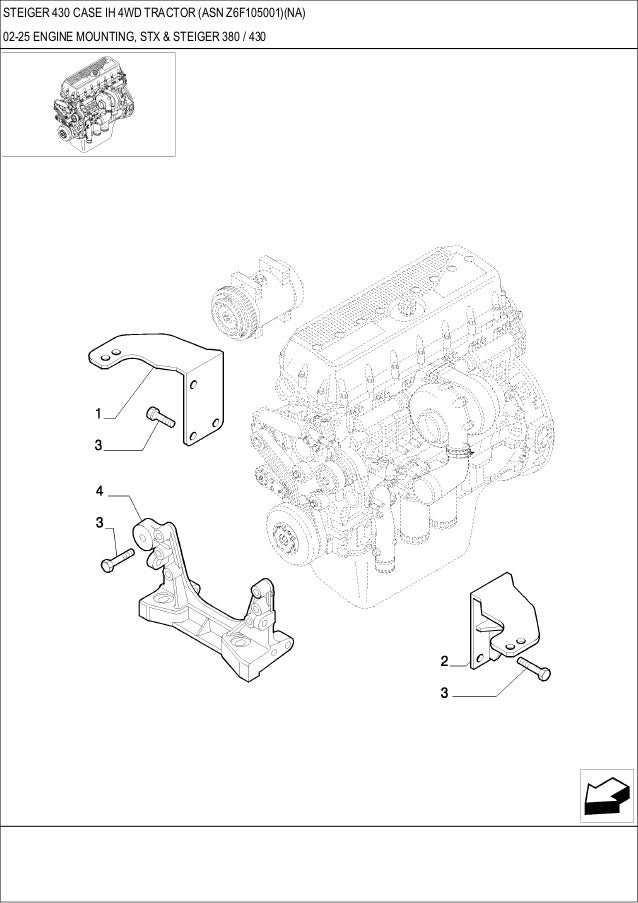 STEIGER 430 CASE IH 4WD TRACTOR (ASN Z6F105001)(NA)
02-25 ENGINE MOUNTING, STX & STEIGER 380 / 430

1
3
4
3
2
3