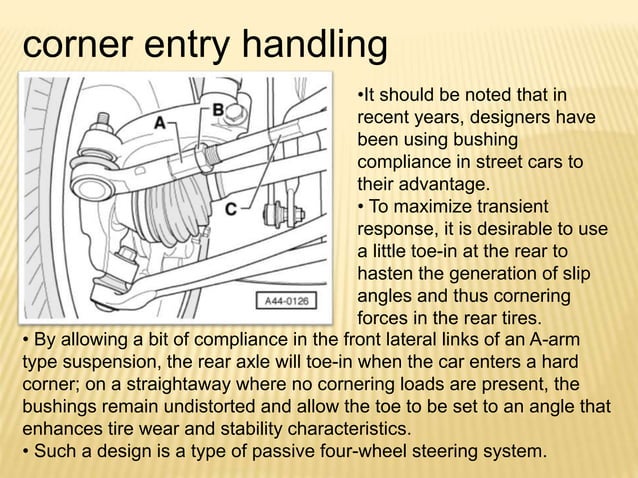 corner entry handling

A
B
C
A44-0126

•It should be noted that in recent years, designers have been using bushing compliance in street cars to their advantage.

• To maximize transient response, it is desirable to use a little toe-in at the rear to hasten the generation of slip angles and thus cornering forces in the rear tires.

• By allowing a bit of compliance in the front lateral links of an A-arm type suspension, the rear axle will toe-in when the car enters a hard corner; on a straightaway where no cornering loads are present, the bushings remain undistorted and allow the toe to be set to an angle that enhances tire wear and stability characteristics.

• Such a design is a type of passive four-wheel steering system.