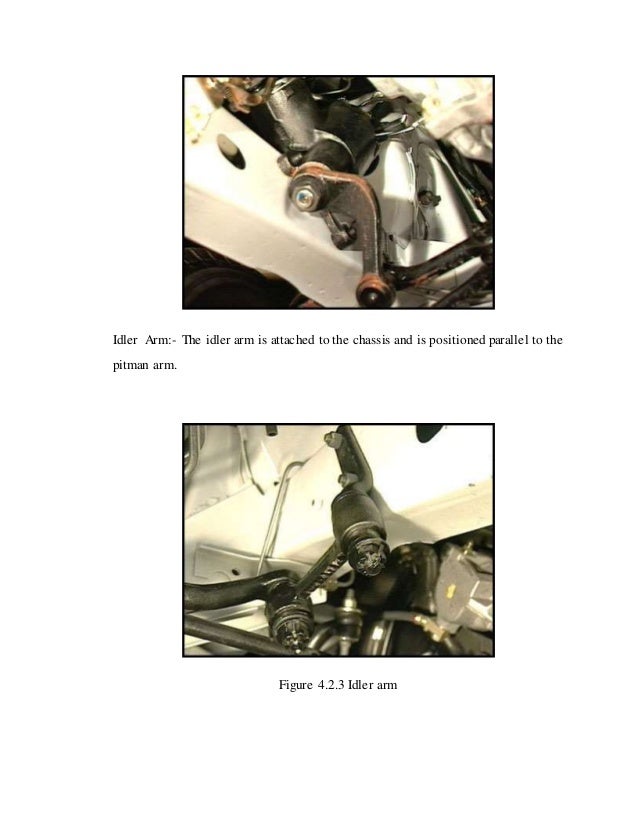 Idler Arm:- The idler arm is attached to the chassis and is positioned parallel to the pitman arm.

Figure 4.2.3 Idler arm