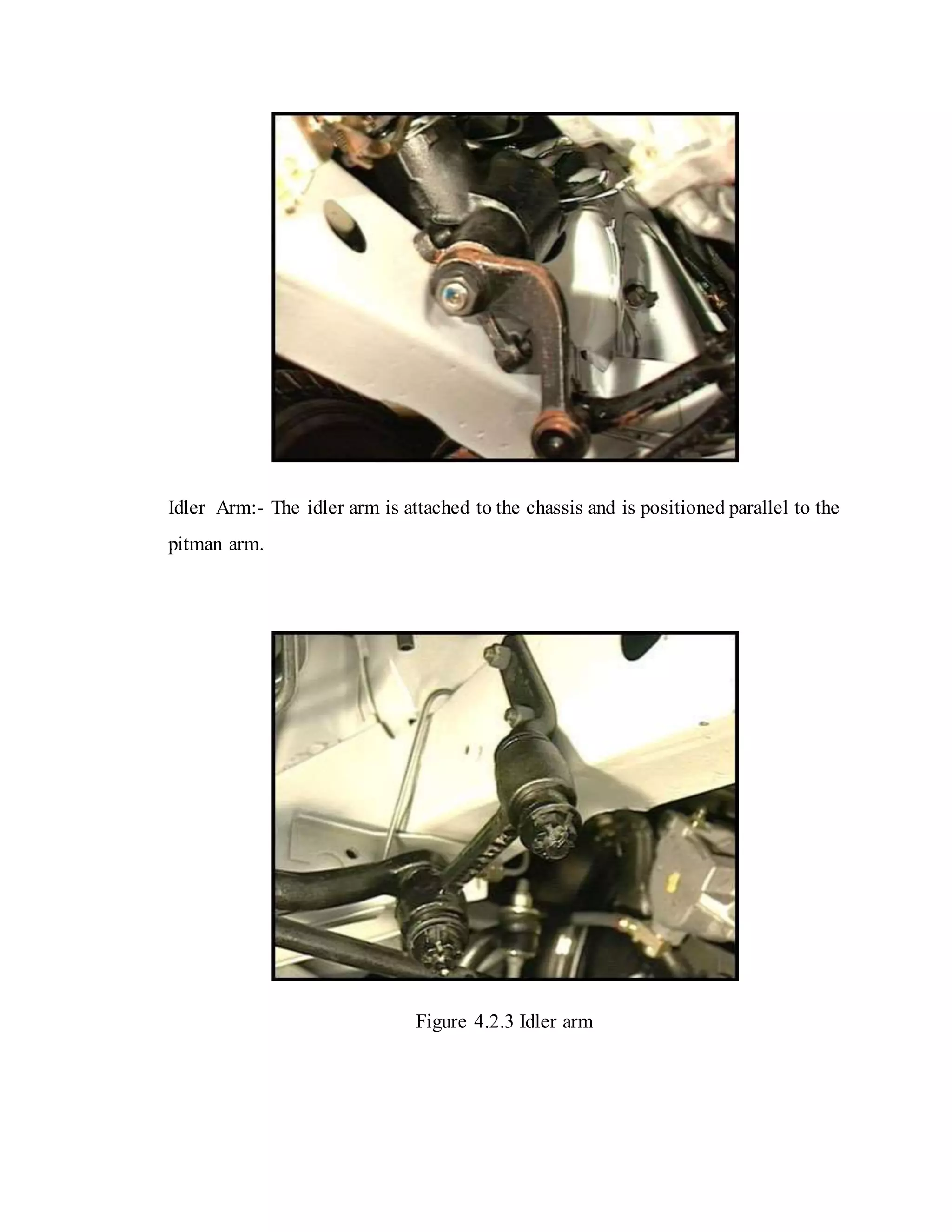 Idler Arm:- The idler arm is attached to the chassis and is positioned parallel to the pitman arm.

Figure 4.2.3 Idler arm