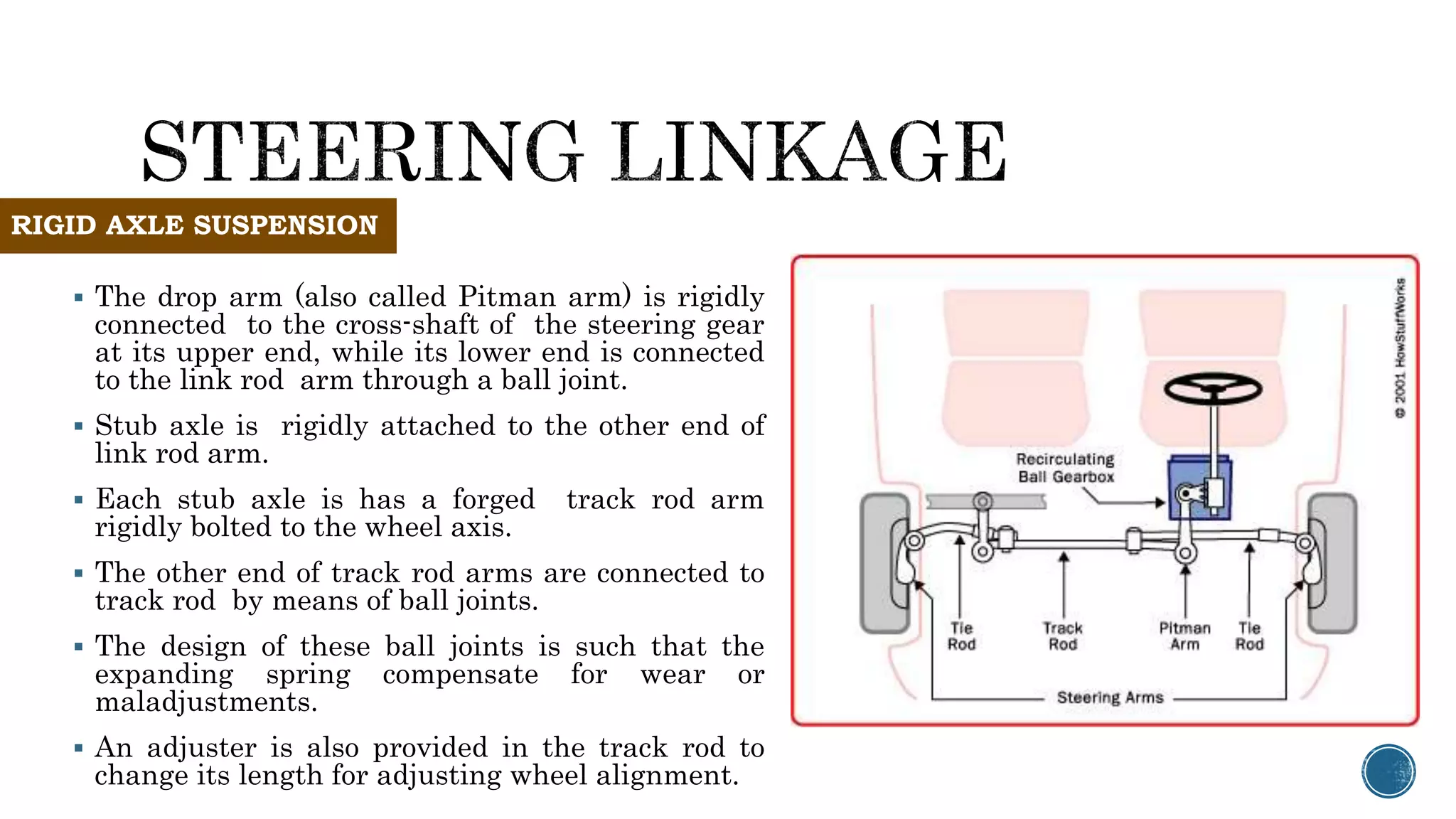 STEERING LINKAGE

RIGID AXLE SUSPENSION

▪ The drop arm (also called Pitman arm) is rigidly connected to the cross-shaft of the steering gear at its upper end, while its lower end is connected to the link rod arm through a ball joint.

▪ Stub axle is rigidly attached to the other end of link rod arm.

▪ Each stub axle is has a forged track rod arm rigidly bolted to the wheel axis.

▪ The other end of track rod arms are connected to track rod by means of ball joints.

▪ The design of these ball joints is such that the expanding spring compensate for wear or maladjustments.

▪ An adjuster is also provided in the track rod to change its length for adjusting wheel alignment.

© 2001 HowStuffWorks

Recirculating Ball Gearbox

Tie Rod

Track Rod

Pitman Arm

Tie Rod

Steering Arms