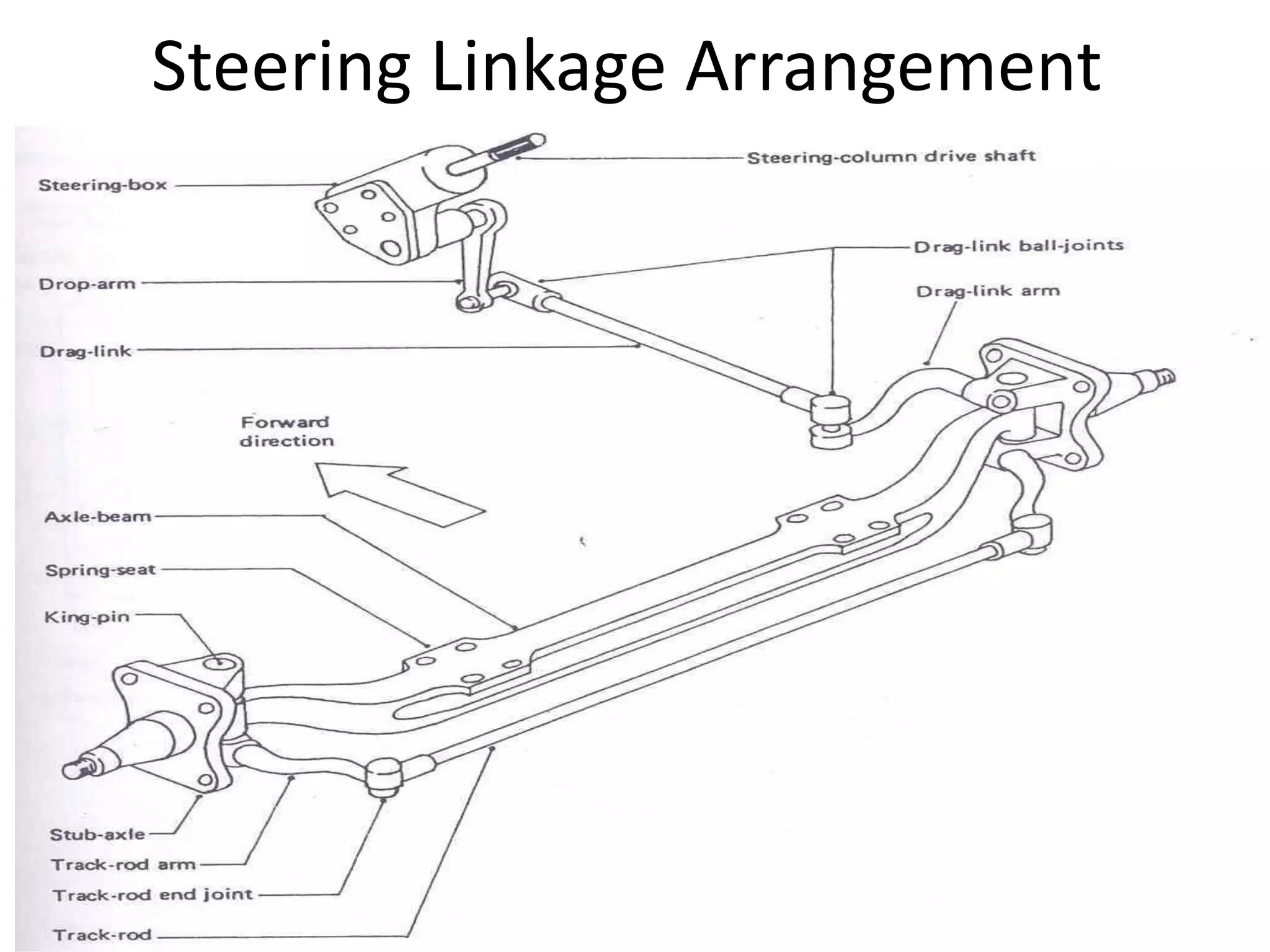 Steering Linkage Arrangement

Steering-column drive shaft

Steering-box

Drag-link ball-joints

Drop-arm

Drag-link arm

Drag-link

Forward direction

Axle-beam

Spring-seat

King-pin

Stub-axle

Track-rod arm

Track-rod end joint

Track-rod