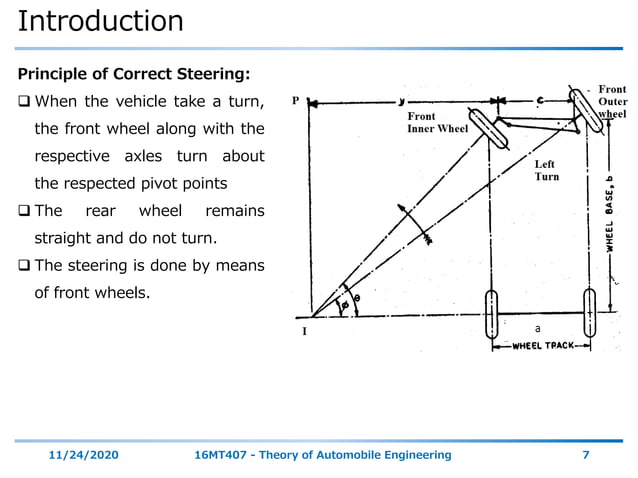 Introduction

Principle of Correct Steering:

❑ When the vehicle take a turn, the front wheel along with the respective axles turn about the respected pivot points

❑ The rear wheel remains straight and do not turn.

❑ The steering is done by means of front wheels.

P

y

c

Front Outer wheel

Front Inner Wheel

Left Turn

WHEEL BASE, b

$\phi$

$\theta$

I

a

WHEEL TRACK

11/24/2020 16MT407 - Theory of Automobile Engineering 7