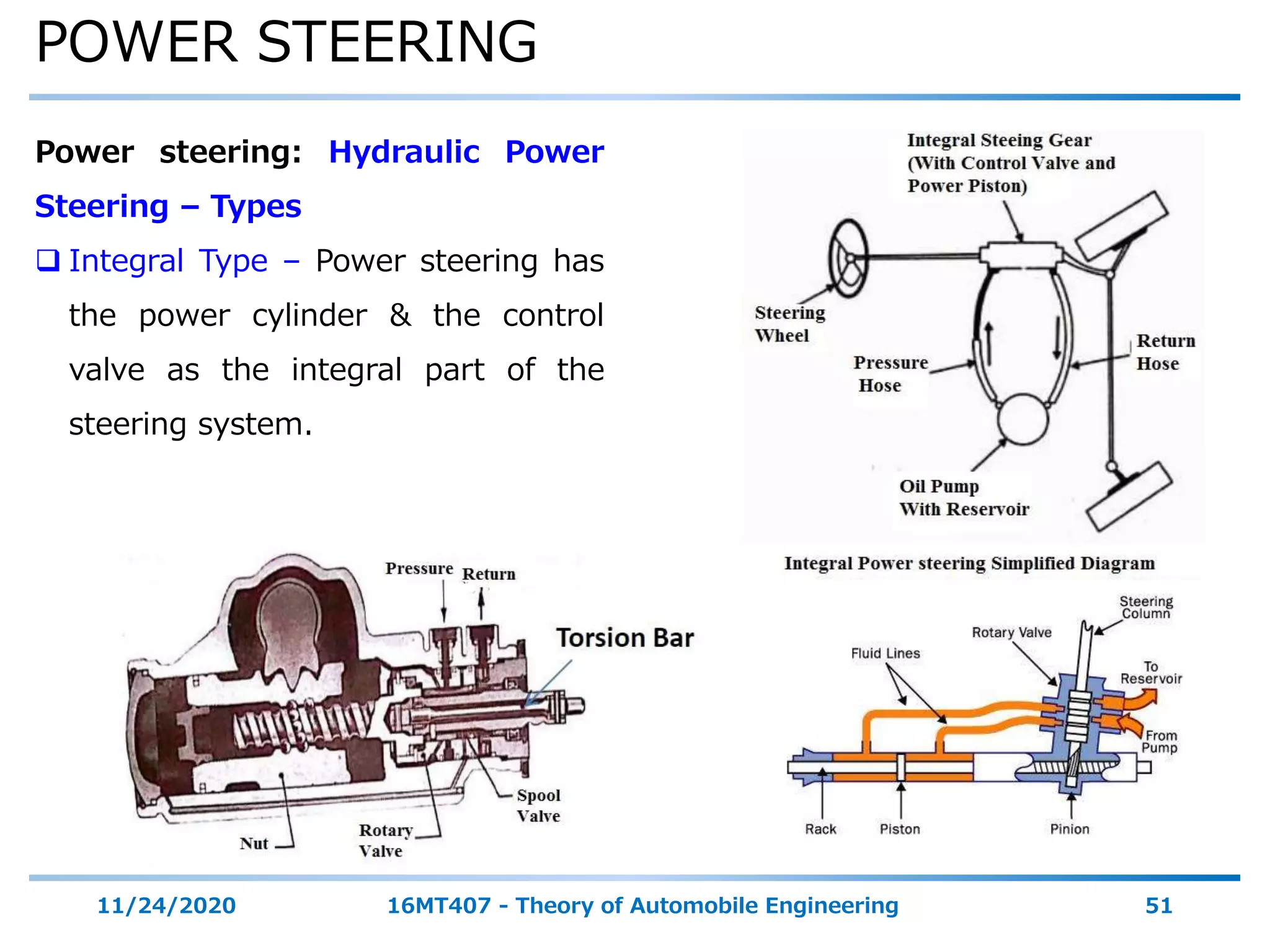 POWER STEERING

Power steering: Hydraulic Power Steering – Types

❑ Integral Type – Power steering has the power cylinder & the control valve as the integral part of the steering system.

Integral Steeing Gear (With Control Valve and Power Piston)

Steering Wheel

Pressure Hose

Return Hose

Oil Pump With Reservoir

Integral Power steering Simplified Diagram

Pressure

Return

Torsion Bar

Spool Valve

Rotary Valve

Nut

Steering Column

Rotary Valve

Fluid Lines

To Reservoir

From Pump

Rack

Piston

Pinion

11/24/2020

16MT407 - Theory of Automobile Engineering

51