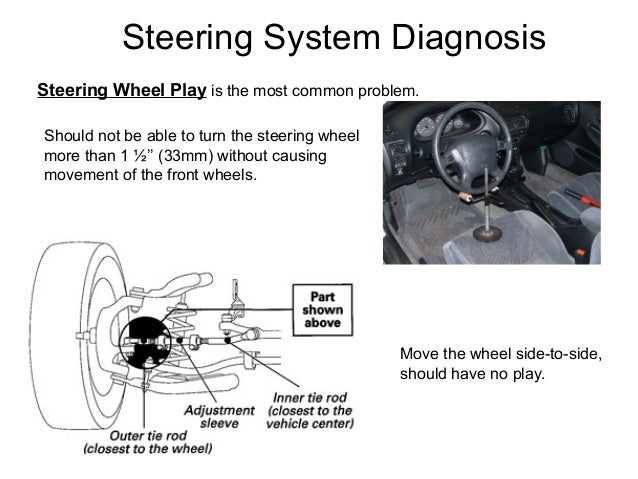 Steering System Diagnosis

Steering Wheel Play is the most common problem.

Should not be able to turn the steering wheel more than 1 ½" (33mm) without causing movement of the front wheels.

Part shown above

Adjustment sleeve

Inner tie rod (closest to the vehicle center)

Outer tie rod (closest to the wheel)

Move the wheel side-to-side, should have no play.