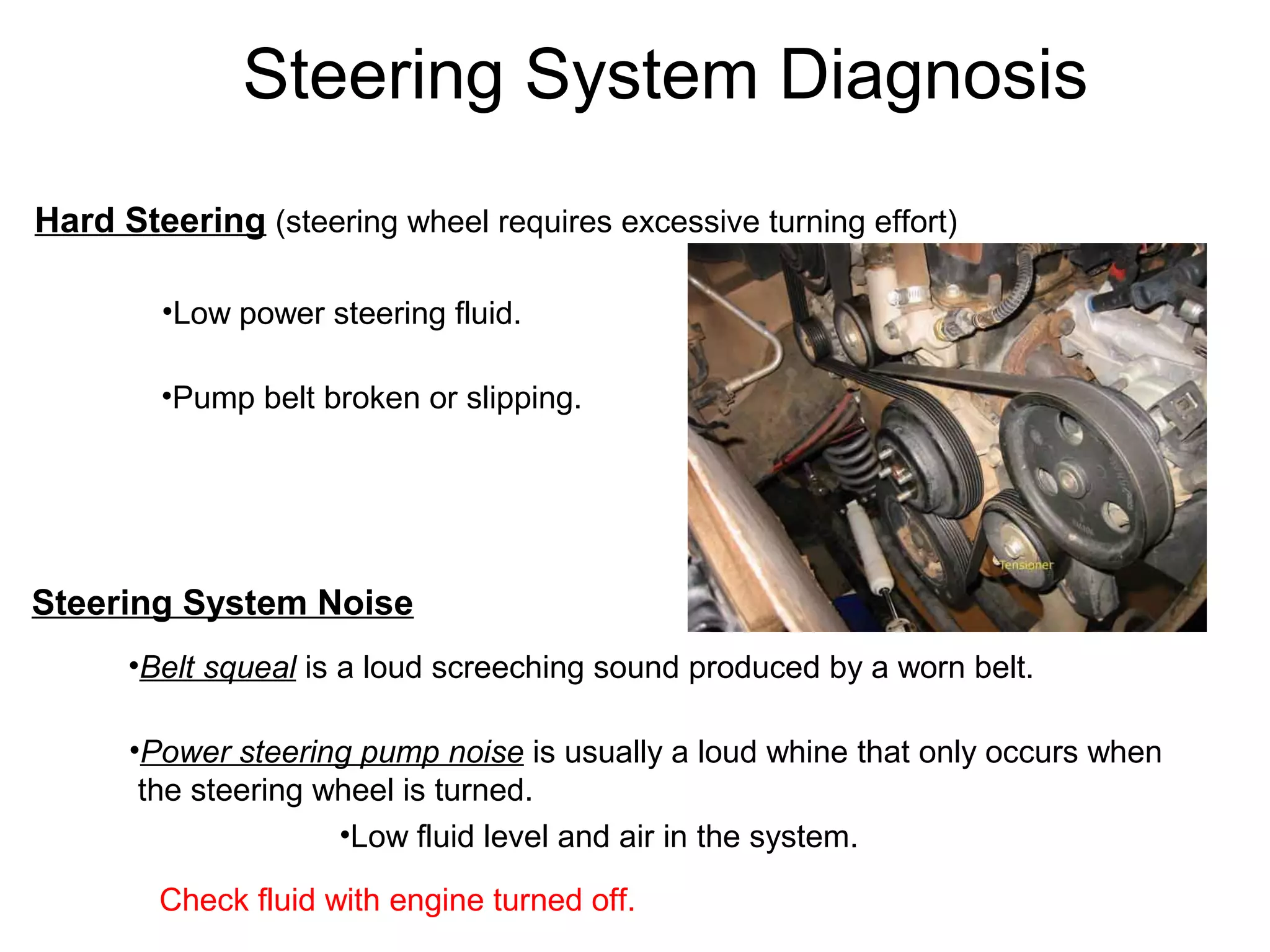 Steering System Diagnosis

Hard Steering (steering wheel requires excessive turning effort)

•Low power steering fluid.

•Pump belt broken or slipping.

Tensioner

Steering System Noise

•Belt squeal is a loud screeching sound produced by a worn belt.

•Power steering pump noise is usually a loud whine that only occurs when the steering wheel is turned.

•Low fluid level and air in the system.

Check fluid with engine turned off.