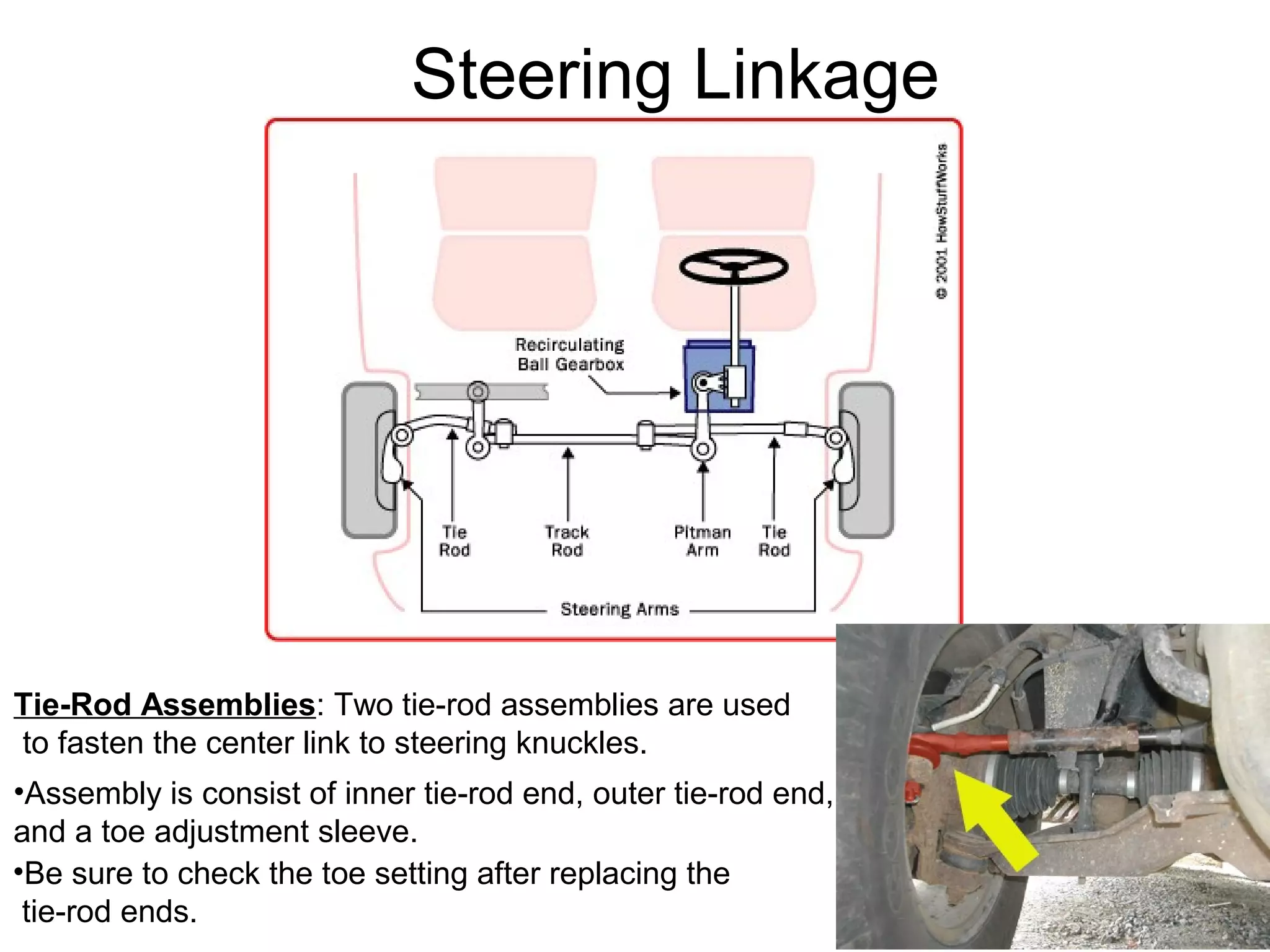 Steering Linkage

© 2001 HowStuffWorks

Recirculating Ball Gearbox

Tie Rod

Track Rod

Pitman Arm

Tie Rod

Steering Arms

Tie-Rod Assemblies: Two tie-rod assemblies are used to fasten the center link to steering knuckles.

•Assembly is consist of inner tie-rod end, outer tie-rod end, and a toe adjustment sleeve.

•Be sure to check the toe setting after replacing the tie-rod ends.