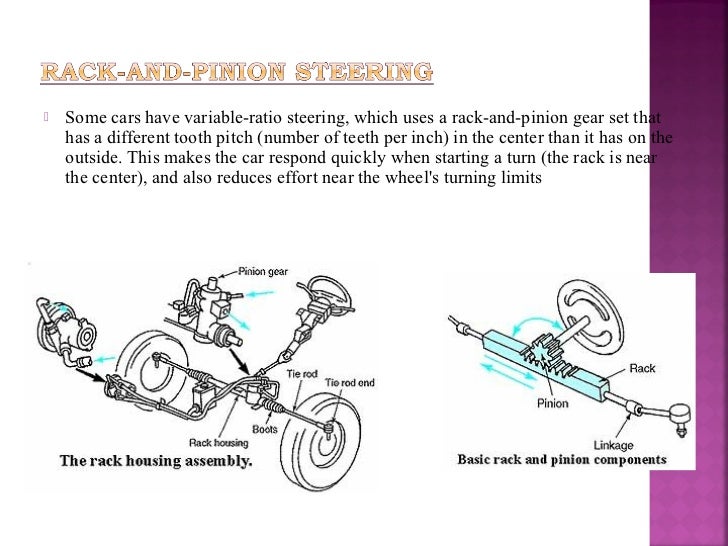 RACK-AND-PINION STEERING

Some cars have variable-ratio steering, which uses a rack-and-pinion gear set that has a different tooth pitch (number of teeth per inch) in the center than it has on the outside. This makes the car respond quickly when starting a turn (the rack is near the center), and also reduces effort near the wheel's turning limits

Pinion gear
Tie rod
Tie rod end
Boots
Rack housing
The rack housing assembly.

Rack
Pinion
Linkage
Basic rack and pinion components