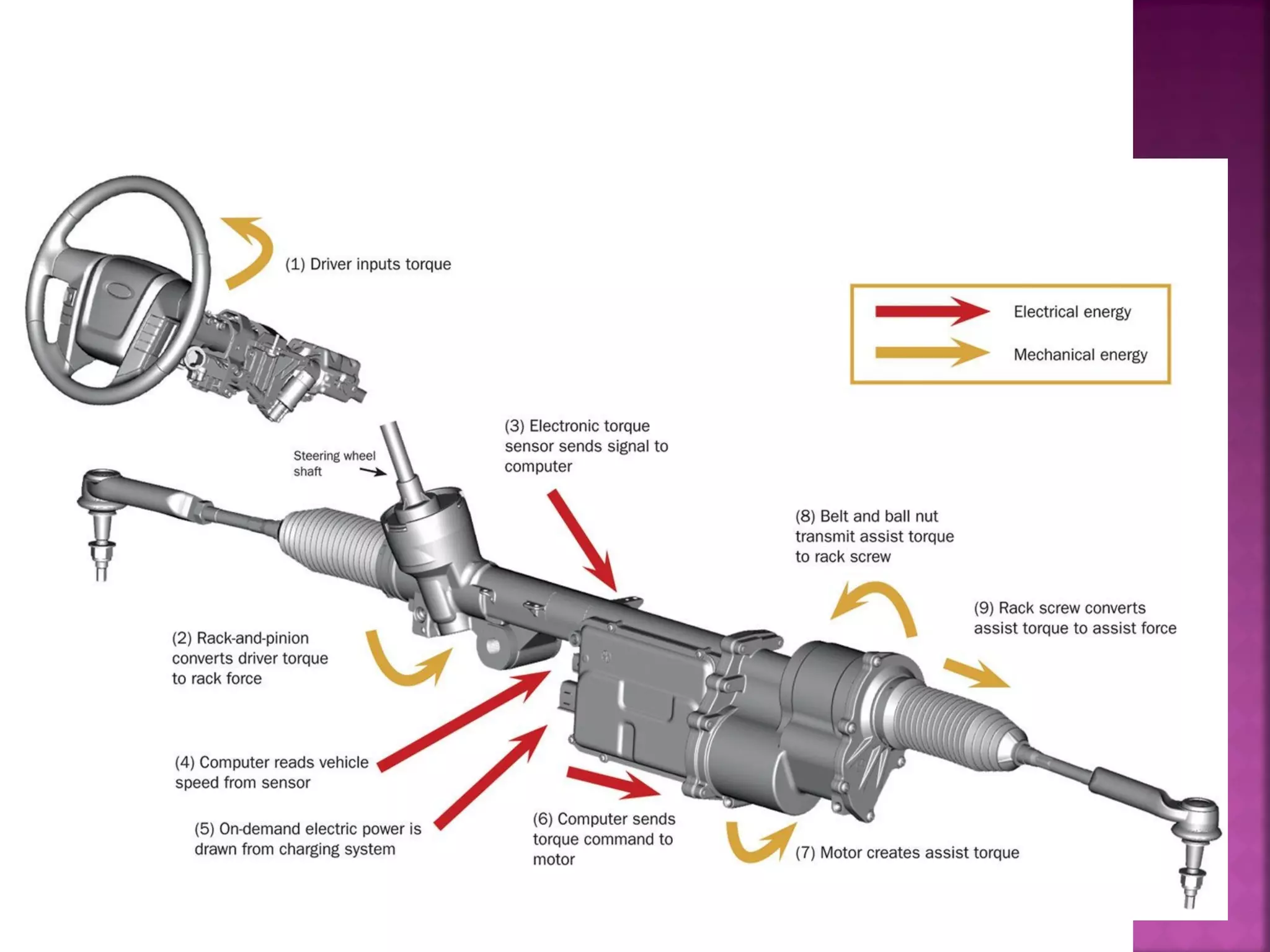 (1) Driver inputs torque

Electrical energy

Mechanical energy

Steering wheel shaft

(3) Electronic torque sensor sends signal to computer

(8) Belt and ball nut transmit assist torque to rack screw

(9) Rack screw converts assist torque to assist force

(2) Rack-and-pinion converts driver torque to rack force

(4) Computer reads vehicle speed from sensor

(5) On-demand electric power is drawn from charging system

(6) Computer sends torque command to motor

(7) Motor creates assist torque