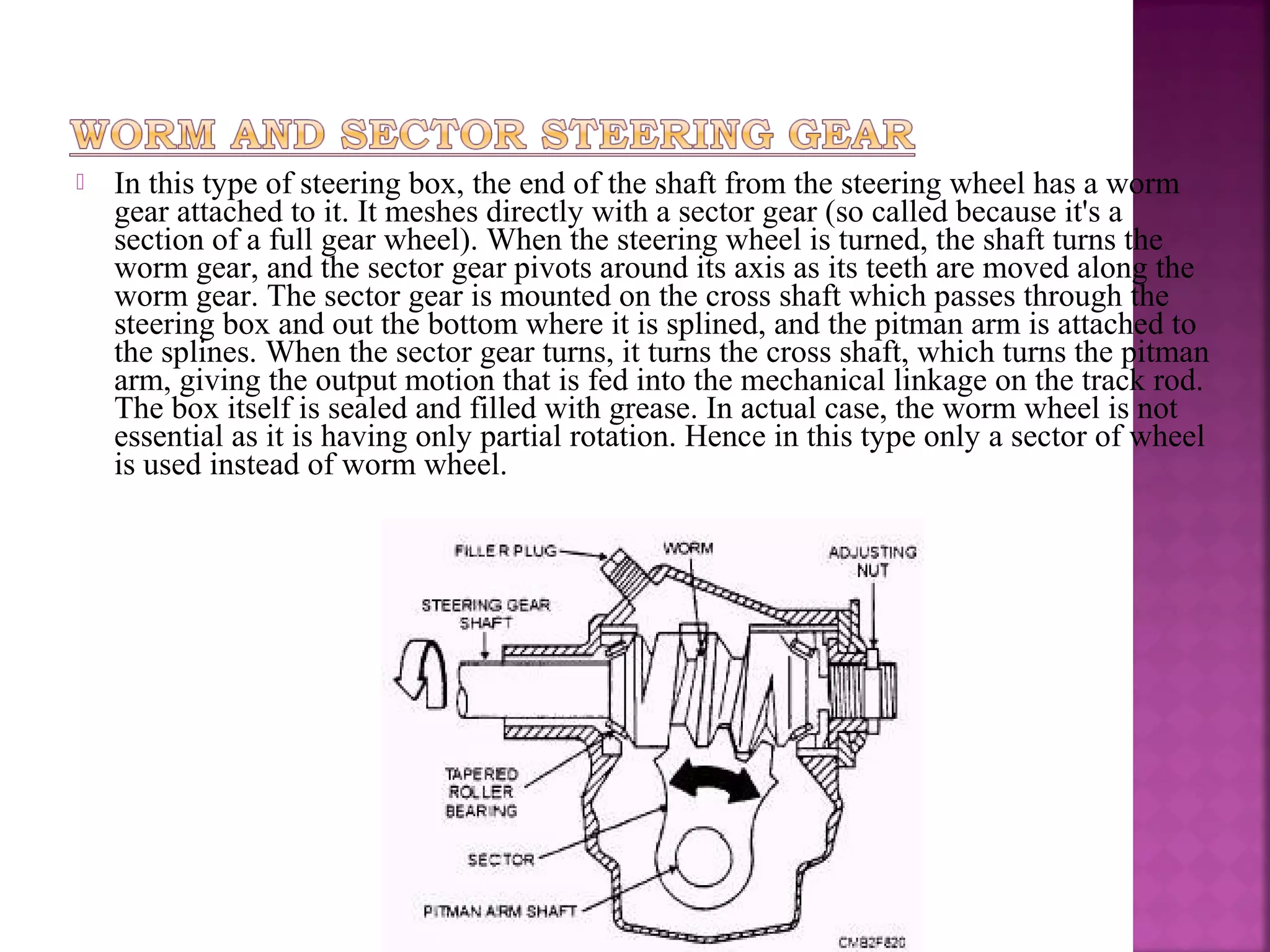 WORM AND SECTOR STEERING GEAR

In this type of steering box, the end of the shaft from the steering wheel has a worm gear attached to it. It meshes directly with a sector gear (so called because it's a section of a full gear wheel). When the steering wheel is turned, the shaft turns the worm gear, and the sector gear pivots around its axis as its teeth are moved along the worm gear. The sector gear is mounted on the cross shaft which passes through the steering box and out the bottom where it is splined, and the pitman arm is attached to the splines. When the sector gear turns, it turns the cross shaft, which turns the pitman arm, giving the output motion that is fed into the mechanical linkage on the track rod. The box itself is sealed and filled with grease. In actual case, the worm wheel is not essential as it is having only partial rotation. Hence in this type only a sector of wheel is used instead of worm wheel.

FILLER PLUG
WORM
ADJUSTING NUT
STEERING GEAR SHAFT
TAPERED ROLLER BEARING
SECTOR
PITMAN ARM SHAFT
CMB2F820