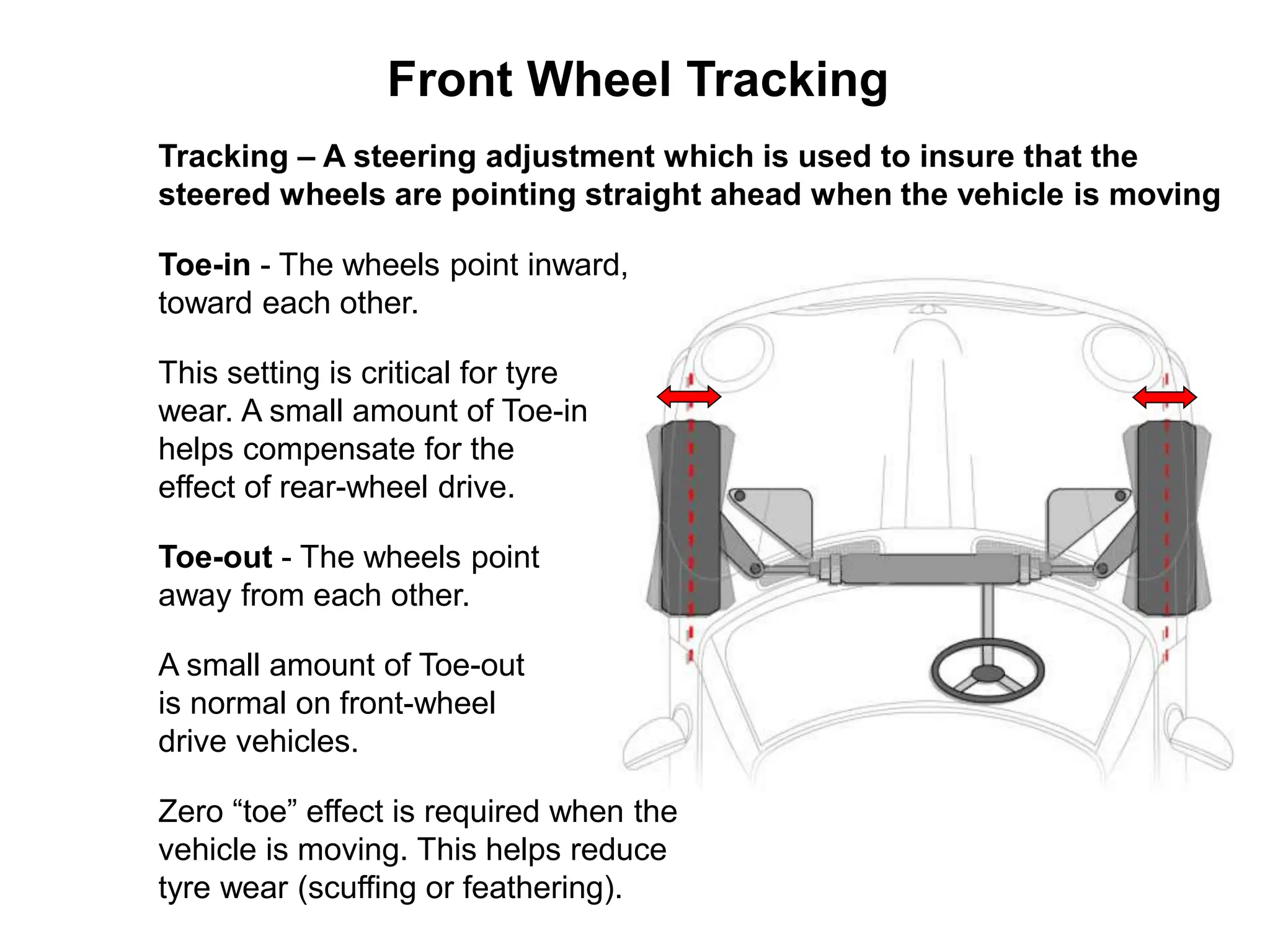 Front Wheel Tracking

Tracking – A steering adjustment which is used to insure that the steered wheels are pointing straight ahead when the vehicle is moving

Toe-in - The wheels point inward, toward each other.

This setting is critical for tyre wear. A small amount of Toe-in helps compensate for the effect of rear-wheel drive.

Toe-out - The wheels point away from each other.

A small amount of Toe-out is normal on front-wheel drive vehicles.

Zero “toe” effect is required when the vehicle is moving. This helps reduce tyre wear (scuffing or feathering).