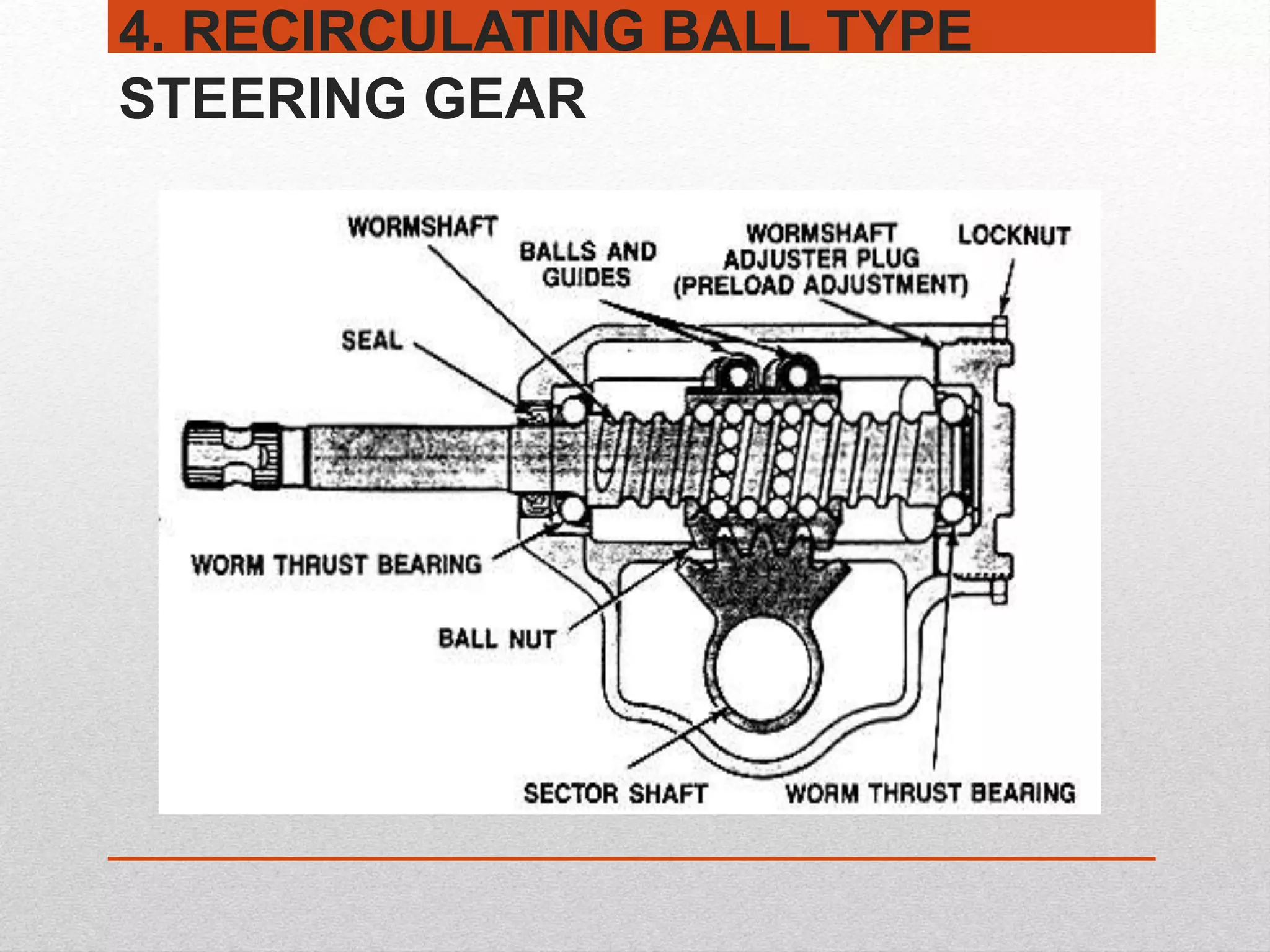 4. RECIRCULATING BALL TYPE STEERING GEAR

WORMSHAFT

BALLS AND GUIDES

WORMSHAFT ADJUSTER PLUG (PRELOAD ADJUSTMENT)

LOCKNUT

SEAL

WORM THRUST BEARING

BALL NUT

SECTOR SHAFT

WORM THRUST BEARING