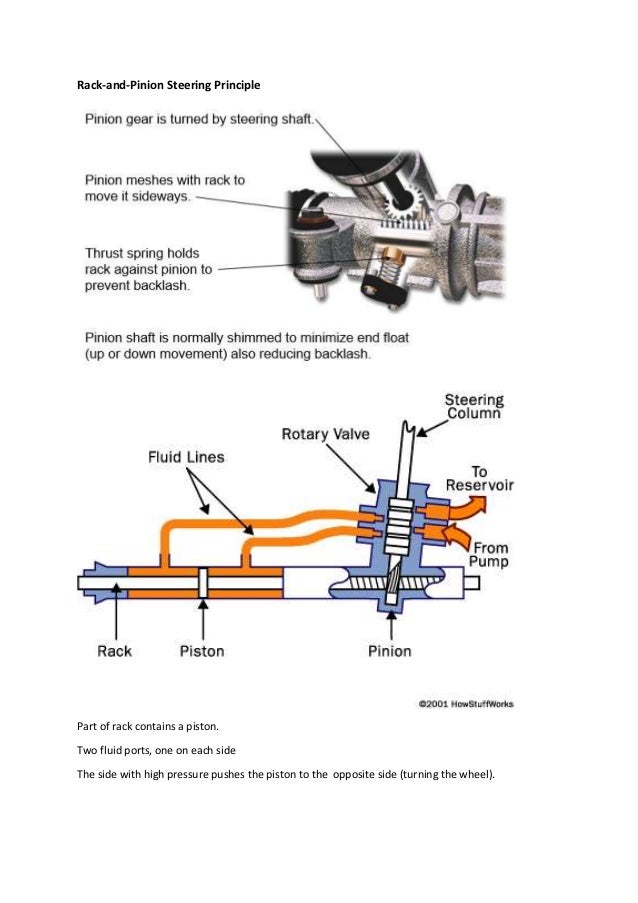 Rack-and-Pinion Steering Principle

Pinion gear is turned by steering shaft.

Pinion meshes with rack to move it sideways.

Thrust spring holds rack against pinion to prevent backlash.

Pinion shaft is normally shimmed to minimize end float (up or down movement) also reducing backlash.

Steering Column

Rotary Valve

Fluid Lines

To Reservoir

From Pump

Rack

Piston

Pinion

©2001 HowStuffWorks

Part of rack contains a piston.

Two fluid ports, one on each side

The side with high pressure pushes the piston to the opposite side (turning the wheel).