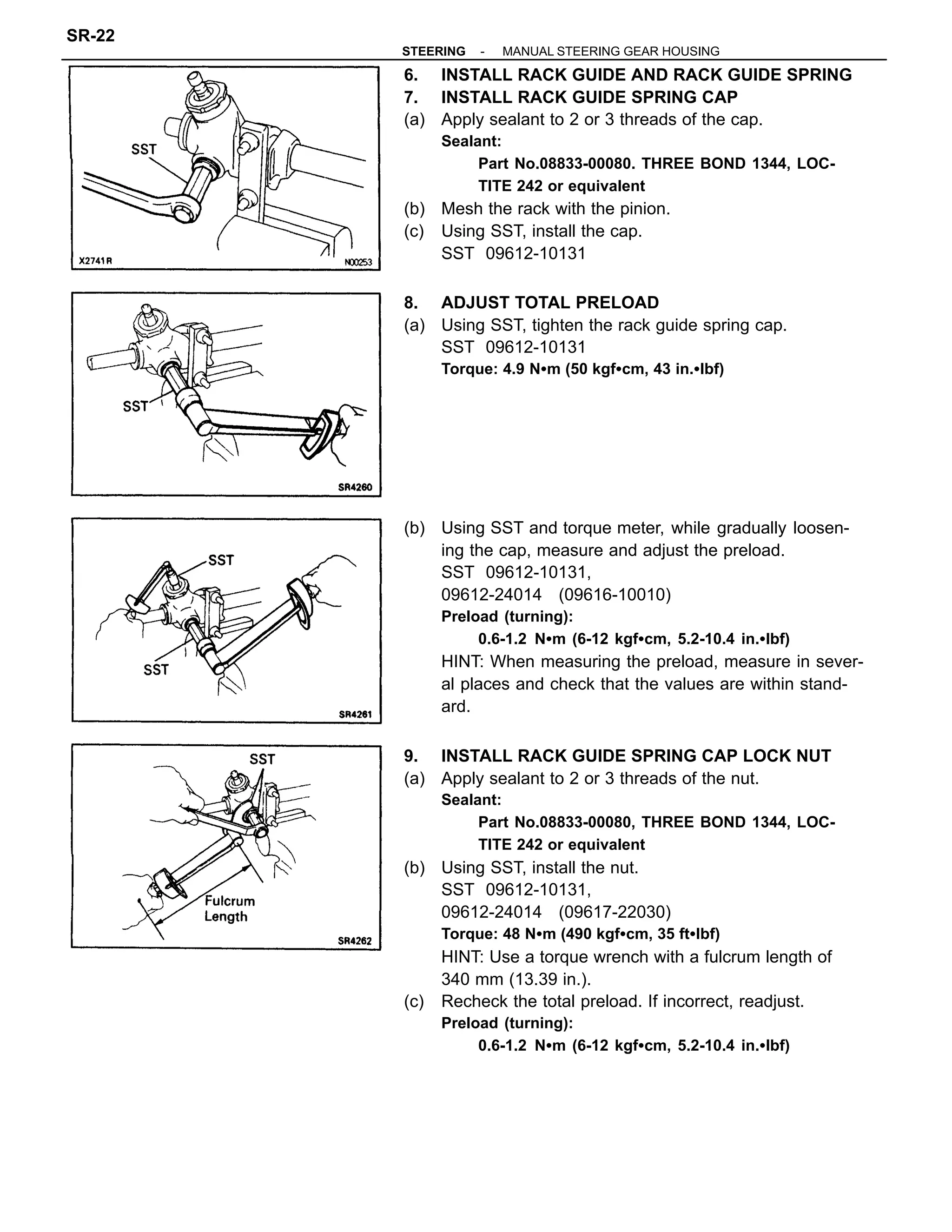 SR-22

STEERING - MANUAL STEERING GEAR HOUSING

SST

X2741R N00253

6. INSTALL RACK GUIDE AND RACK GUIDE SPRING

7. INSTALL RACK GUIDE SPRING CAP

(a) Apply sealant to 2 or 3 threads of the cap.
Sealant:
Part No.08833-00080. THREE BOND 1344, LOCTITE 242 or equivalent

(b) Mesh the rack with the pinion.

(c) Using SST, install the cap.
SST 09612-10131

SST

SR4260

8. ADJUST TOTAL PRELOAD

(a) Using SST, tighten the rack guide spring cap.
SST 09612-10131
Torque: 4.9 N•m (50 kgf•cm, 43 in.•lbf)

SST

SST

SR4261

(b) Using SST and torque meter, while gradually loosening the cap, measure and adjust the preload.
SST 09612-10131,
09612-24014 (09616-10010)
Preload (turning):
0.6-1.2 N•m (6-12 kgf•cm, 5.2-10.4 in.•lbf)
HINT: When measuring the preload, measure in several places and check that the values are within standard.

SST

Fulcrum Length

SR4262

9. INSTALL RACK GUIDE SPRING CAP LOCK NUT

(a) Apply sealant to 2 or 3 threads of the nut.
Sealant:
Part No.08833-00080, THREE BOND 1344, LOCTITE 242 or equivalent

(b) Using SST, install the nut.
SST 09612-10131,
09612-24014 (09617-22030)
Torque: 48 N•m (490 kgf•cm, 35 ft•lbf)
HINT: Use a torque wrench with a fulcrum length of 340 mm (13.39 in.).

(c) Recheck the total preload. If incorrect, readjust.
Preload (turning):
0.6-1.2 N•m (6-12 kgf•cm, 5.2-10.4 in.•lbf)