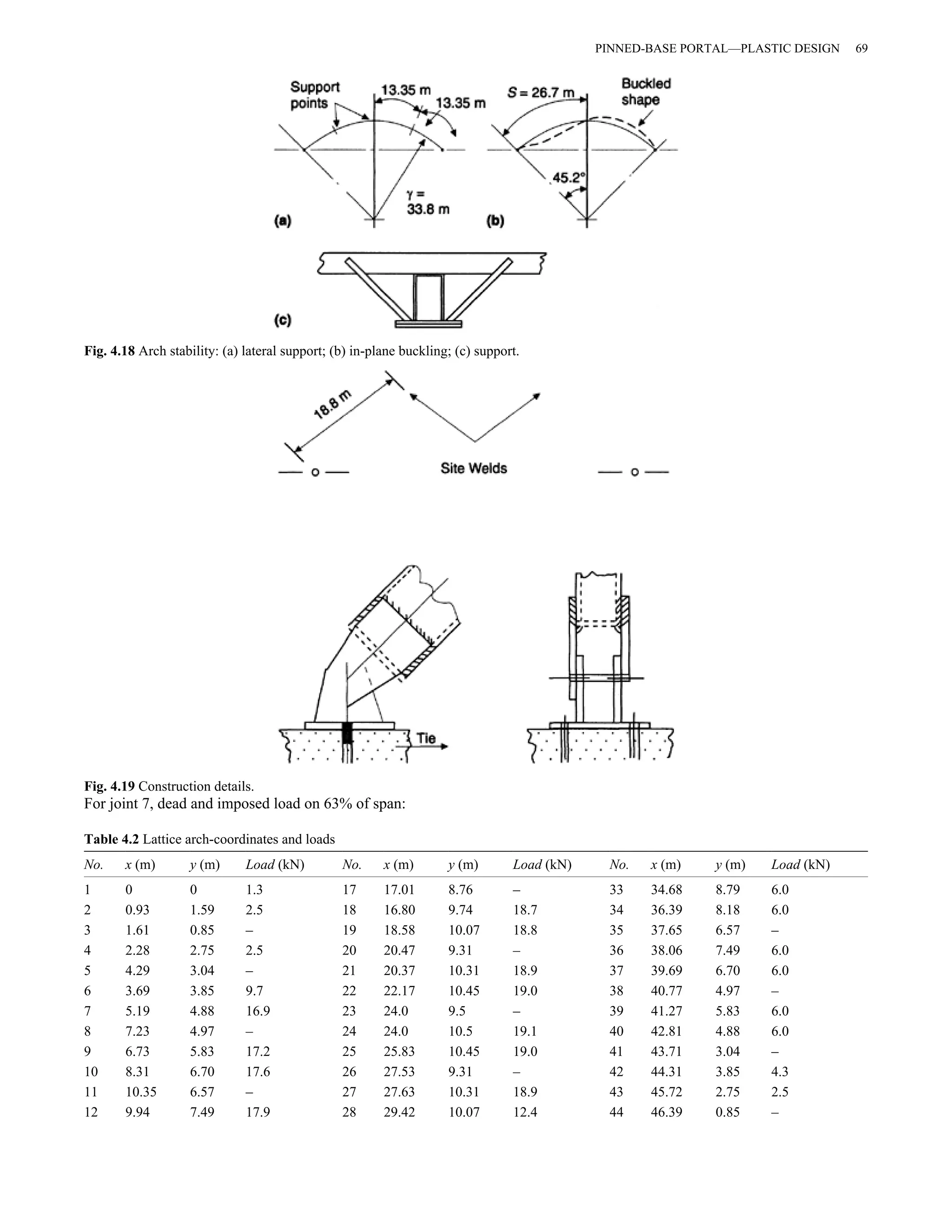 PINNED-BASE PORTAL—PLASTIC DESIGN 69

Support points
13.35 m
13.35 m
γ = 33.8 m
(a)
S = 26.7 m
Buckled shape
45.2°
(b)
(c)

**Fig. 4.18** Arch stability: (a) lateral support; (b) in-plane buckling; (c) support.

18.8 m
Site Welds

Tie

**Fig. 4.19** Construction details.

For joint 7, dead and imposed load on 63% of span:

**Table 4.2** Lattice arch-coordinates and loads

| No. | x (m) | y (m) | Load (kN) | No. | x (m) | y (m) | Load (kN) | No. | x (m) | y (m) | Load (kN) |
|---|---|---|---|---|---|---|---|---|---|---|---|
| 1 | 0 | 0 | 1.3 | 17 | 17.01 | 8.76 | – | 33 | 34.68 | 8.79 | 6.0 |
| 2 | 0.93 | 1.59 | 2.5 | 18 | 16.80 | 9.74 | 18.7 | 34 | 36.39 | 8.18 | 6.0 |
| 3 | 1.61 | 0.85 | – | 19 | 18.58 | 10.07 | 18.8 | 35 | 37.65 | 6.57 | – |
| 4 | 2.28 | 2.75 | 2.5 | 20 | 20.47 | 9.31 | – | 36 | 38.06 | 7.49 | 6.0 |
| 5 | 4.29 | 3.04 | – | 21 | 20.37 | 10.31 | 18.9 | 37 | 39.69 | 6.70 | 6.0 |
| 6 | 3.69 | 3.85 | 9.7 | 22 | 22.17 | 10.45 | 19.0 | 38 | 40.77 | 4.97 | – |
| 7 | 5.19 | 4.88 | 16.9 | 23 | 24.0 | 9.5 | – | 39 | 41.27 | 5.83 | 6.0 |
| 8 | 7.23 | 4.97 | – | 24 | 24.0 | 10.5 | 19.1 | 40 | 42.81 | 4.88 | 6.0 |
| 9 | 6.73 | 5.83 | 17.2 | 25 | 25.83 | 10.45 | 19.0 | 41 | 43.71 | 3.04 | – |
| 10 | 8.31 | 6.70 | 17.6 | 26 | 27.53 | 9.31 | – | 42 | 44.31 | 3.85 | 4.3 |
| 11 | 10.35 | 6.57 | – | 27 | 27.63 | 10.31 | 18.9 | 43 | 45.72 | 2.75 | 2.5 |
| 12 | 9.94 | 7.49 | 17.9 | 28 | 29.42 | 10.07 | 12.4 | 44 | 46.39 | 0.85 | – |