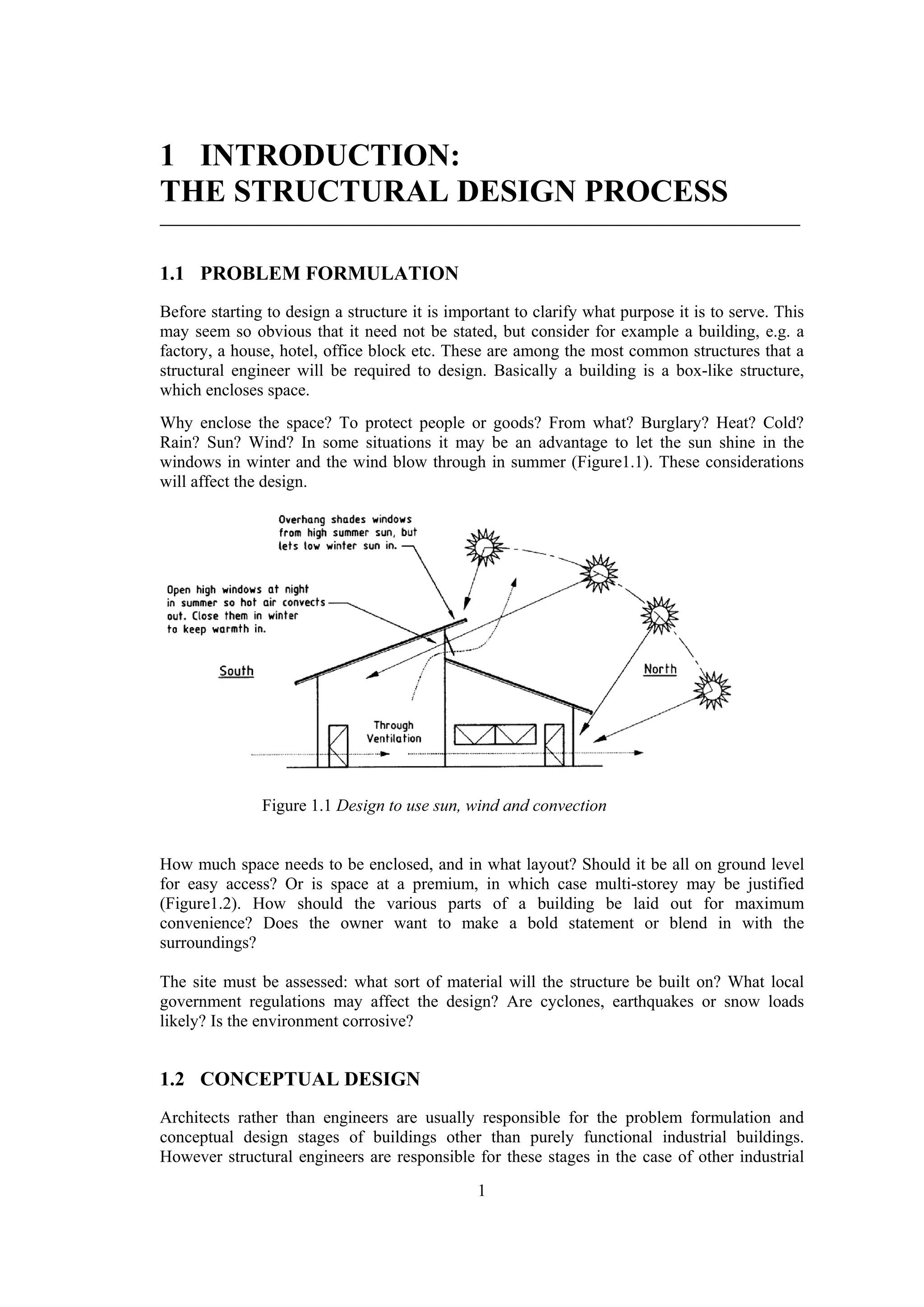 1 INTRODUCTION:
THE STRUCTURAL DESIGN PROCESS

1.1 PROBLEM FORMULATION

Before starting to design a structure it is important to clarify what purpose it is to serve. This may seem so obvious that it need not be stated, but consider for example a building, e.g. a factory, a house, hotel, office block etc. These are among the most common structures that a structural engineer will be required to design. Basically a building is a box-like structure, which encloses space.

Why enclose the space? To protect people or goods? From what? Burglary? Heat? Cold? Rain? Sun? Wind? In some situations it may be an advantage to let the sun shine in the windows in winter and the wind blow through in summer (Figure1.1). These considerations will affect the design.

Overhang shades windows from high summer sun, but lets low winter sun in.

Open high windows at night in summer so hot air convects out. Close them in winter to keep warmth in.

South

North

Through Ventilation

Figure 1.1 Design to use sun, wind and convection

How much space needs to be enclosed, and in what layout? Should it be all on ground level for easy access? Or is space at a premium, in which case multi-storey may be justified (Figure1.2). How should the various parts of a building be laid out for maximum convenience? Does the owner want to make a bold statement or blend in with the surroundings?

The site must be assessed: what sort of material will the structure be built on? What local government regulations may affect the design? Are cyclones, earthquakes or snow loads likely? Is the environment corrosive?

1.2 CONCEPTUAL DESIGN

Architects rather than engineers are usually responsible for the problem formulation and conceptual design stages of buildings other than purely functional industrial buildings. However structural engineers are responsible for these stages in the case of other industrial

1