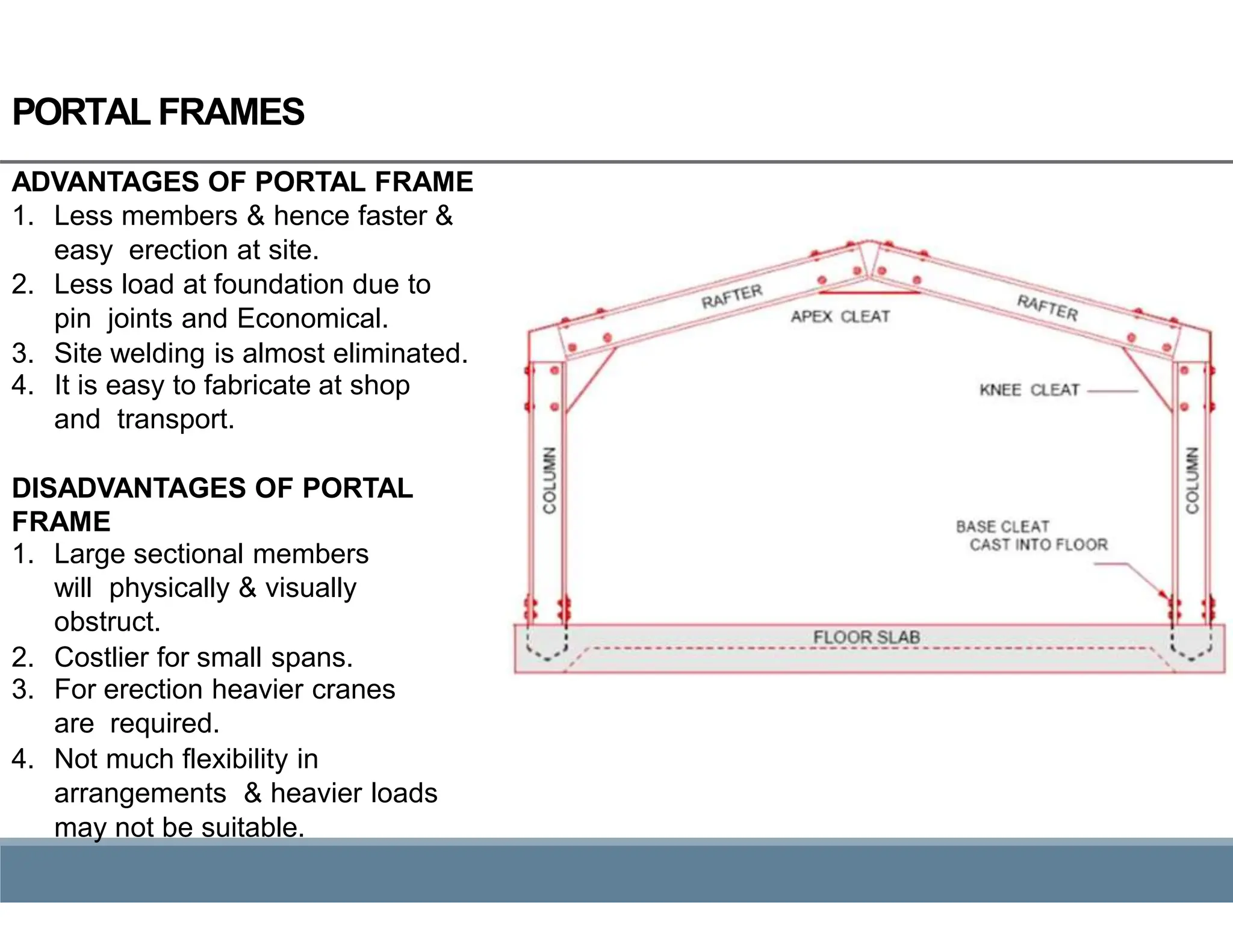 PORTAL FRAMES

ADVANTAGES OF PORTAL FRAME
1. Less members & hence faster & easy erection at site.
2. Less load at foundation due to pin joints and Economical.
3. Site welding is almost eliminated.
4. It is easy to fabricate at shop and transport.

DISADVANTAGES OF PORTAL FRAME
1. Large sectional members will physically & visually obstruct.
2. Costlier for small spans.
3. For erection heavier cranes are required.
4. Not much flexibility in arrangements & heavier loads may not be suitable.

RAFTER
APEX CLEAT
RAFTER
KNEE CLEAT
COLUMN
COLUMN
BASE CLEAT CAST INTO FLOOR
FLOOR SLAB