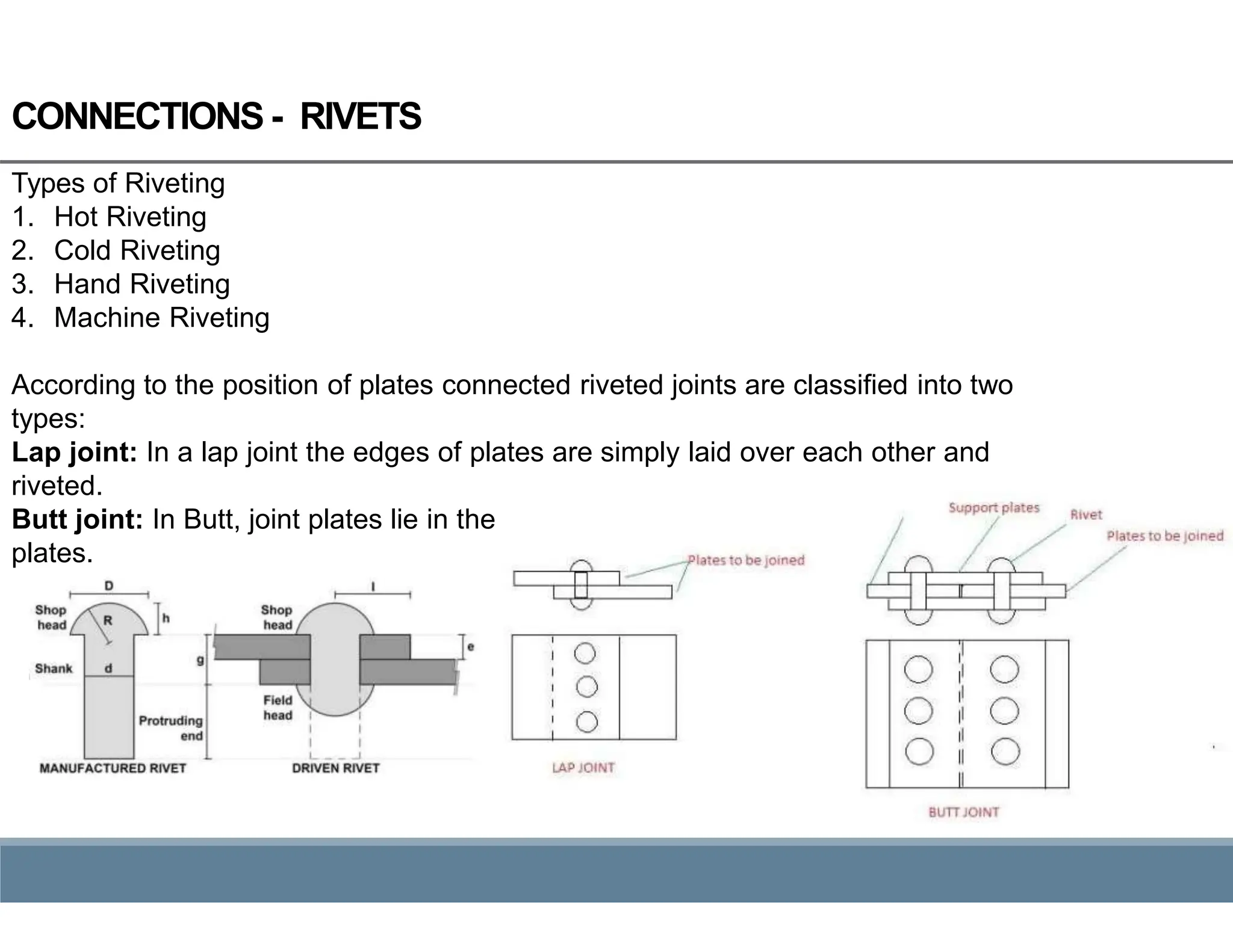 CONNECTIONS - RIVETS

Types of Riveting
1. Hot Riveting
2. Cold Riveting
3. Hand Riveting
4. Machine Riveting

According to the position of plates connected riveted joints are classified into two types:
**Lap joint:** In a lap joint the edges of plates are simply laid over each other and riveted.
**Butt joint:** In Butt, joint plates lie in the plates.

D
Shop head
R
h
Shank
d
g
Protruding end
MANUFACTURED RIVET

l
Shop head
e
Field head
DRIVEN RIVET

Plates to be joined
LAP JOINT

Support plates
Rivet
Plates to be joined
BUTT JOINT