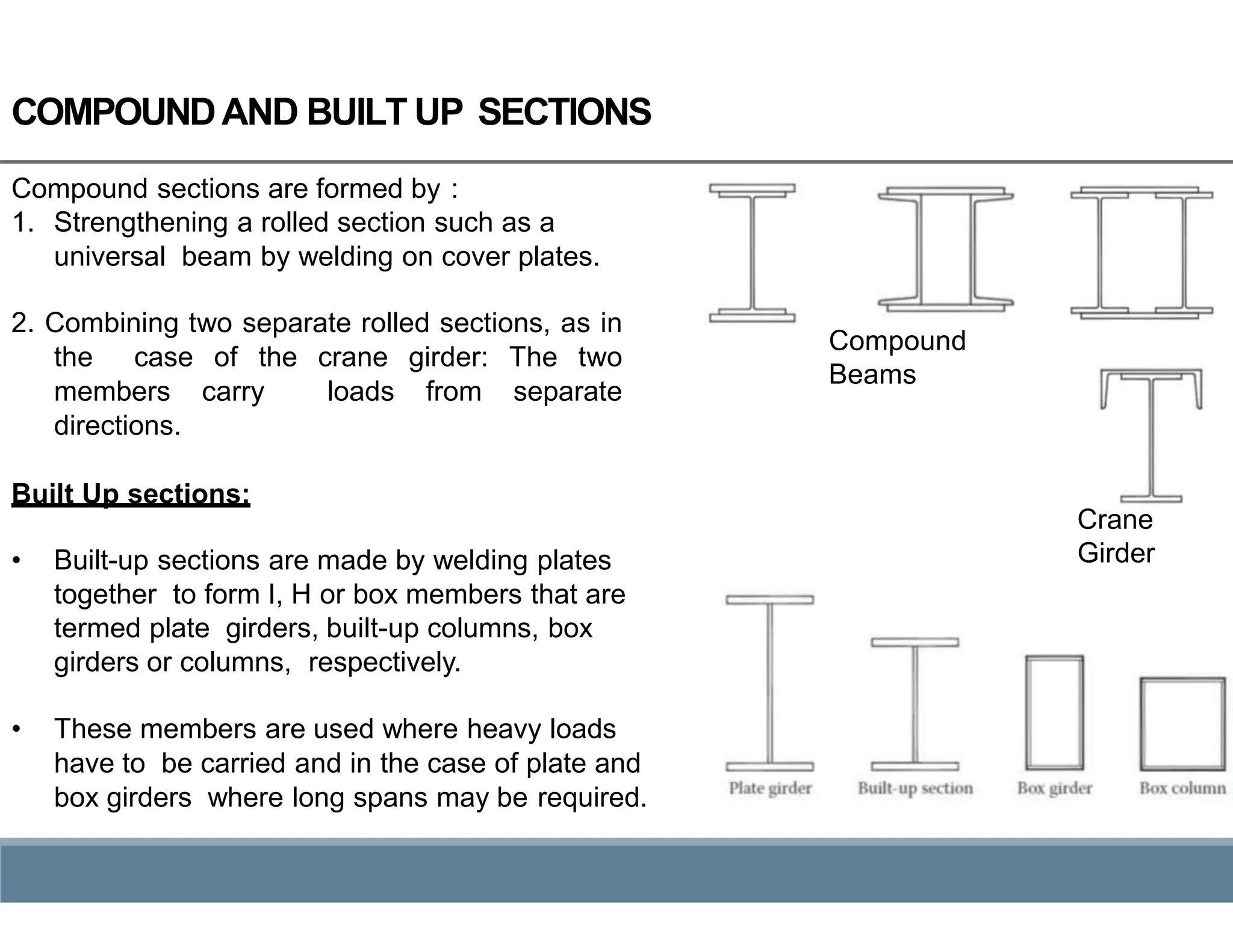 COMPOUND AND BUILT UP SECTIONS

Compound sections are formed by :
1. Strengthening a rolled section such as a universal beam by welding on cover plates.

2. Combining two separate rolled sections, as in the case of the crane girder: The two members carry loads from separate directions.

Built Up sections:

• Built-up sections are made by welding plates together to form I, H or box members that are termed plate girders, built-up columns, box girders or columns, respectively.

• These members are used where heavy loads have to be carried and in the case of plate and box girders where long spans may be required.

Compound Beams

Crane Girder

Plate girder

Built-up section

Box girder

Box column