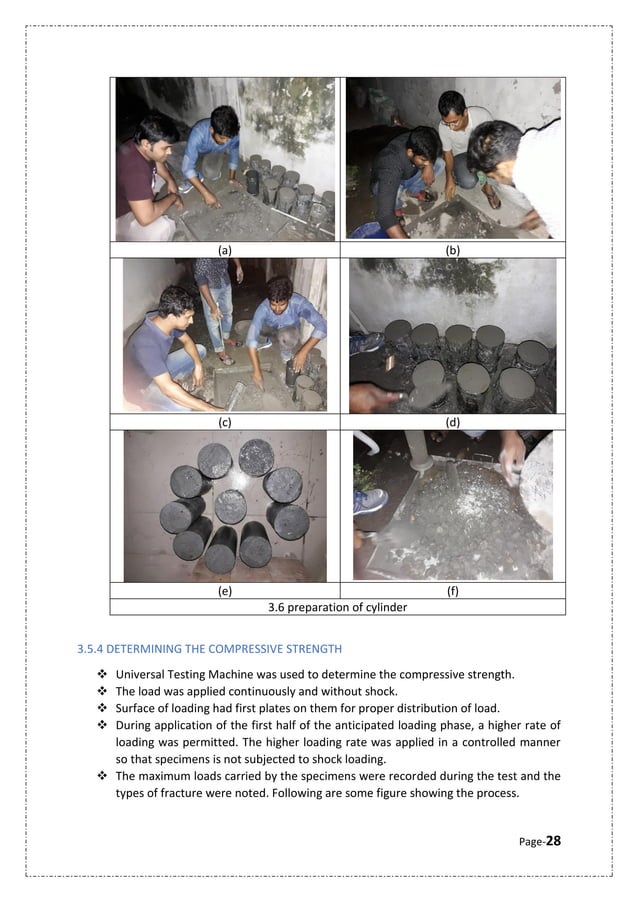 | (a) | (b) |
|---|---|
| (c) | (d) |
| (e) | (f) |

3.6 preparation of cylinder

3.5.4 DETERMINING THE COMPRESSIVE STRENGTH

❖ Universal Testing Machine was used to determine the compressive strength.
❖ The load was applied continuously and without shock.
❖ Surface of loading had first plates on them for proper distribution of load.
❖ During application of the first half of the anticipated loading phase, a higher rate of loading was permitted. The higher loading rate was applied in a controlled manner so that specimens is not subjected to shock loading.
❖ The maximum loads carried by the specimens were recorded during the test and the types of fracture were noted. Following are some figure showing the process.

Page-28