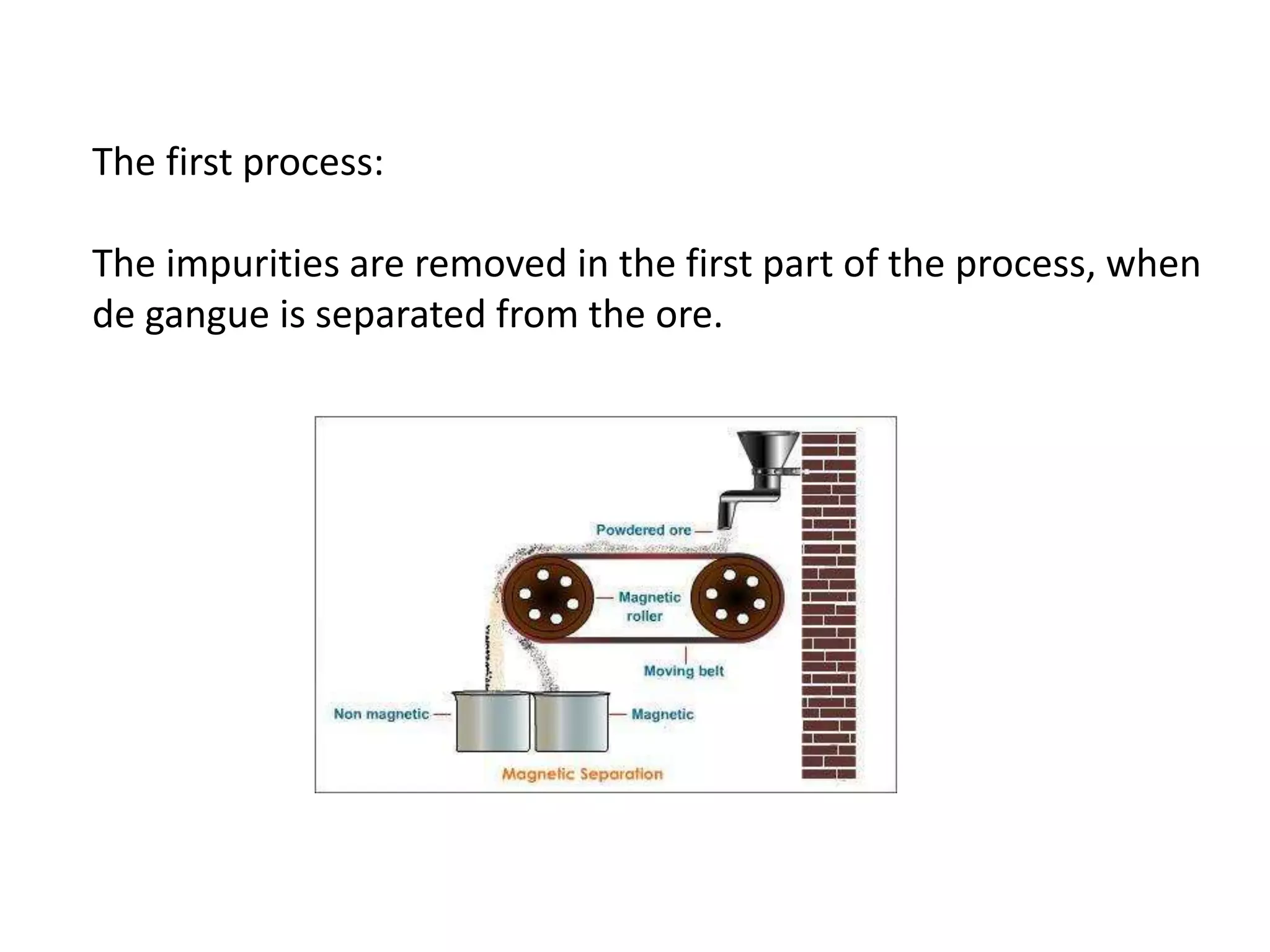 The first process:

The impurities are removed in the first part of the process, when de gangue is separated from the ore.

Powdered ore
Magnetic roller
Moving belt
Non magnetic
Magnetic
Magnetic Separation