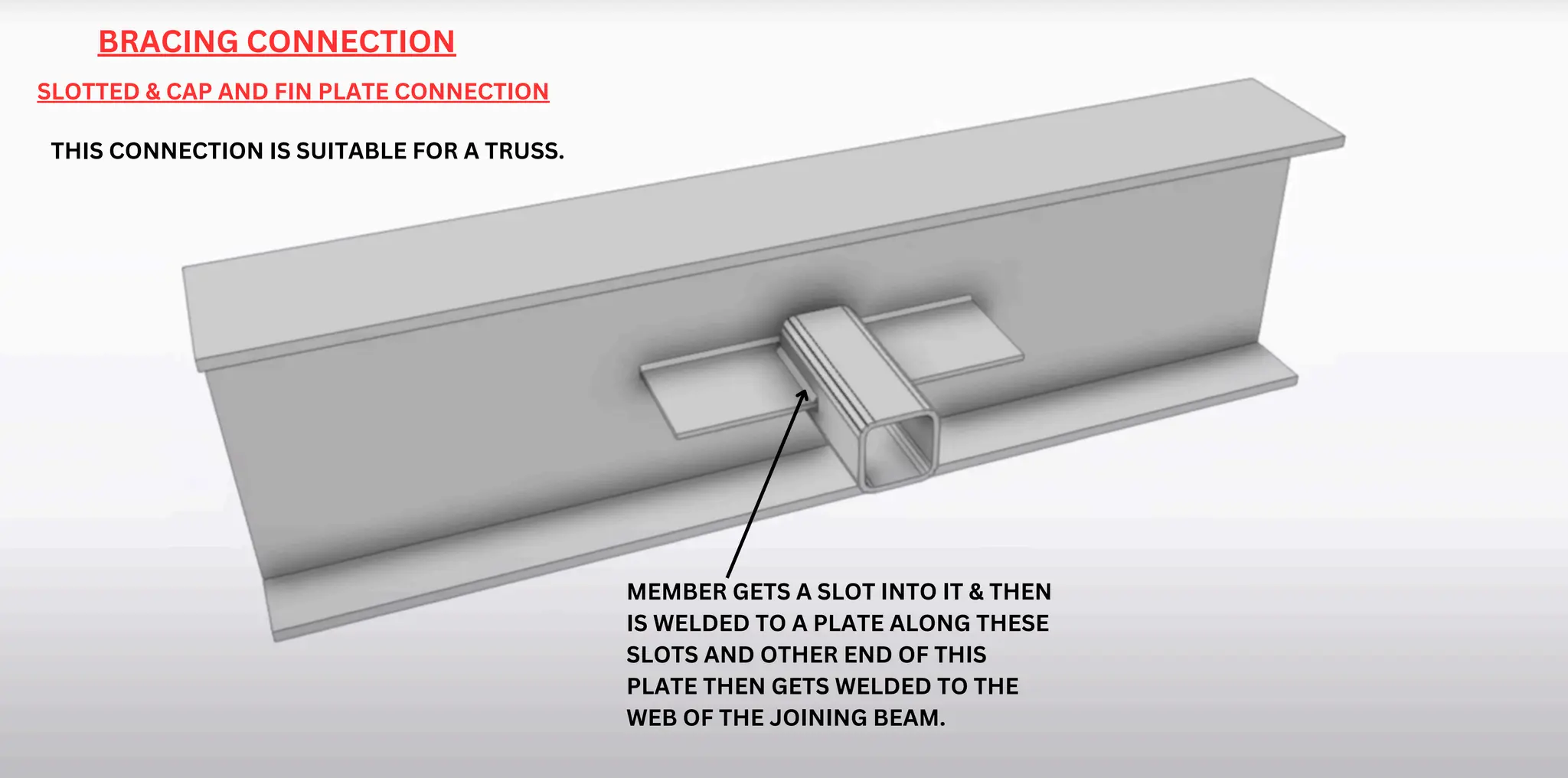 BRACING CONNECTION

SLOTTED & CAP AND FIN PLATE CONNECTION

THIS CONNECTION IS SUITABLE FOR A TRUSS.

MEMBER GETS A SLOT INTO IT & THEN IS WELDED TO A PLATE ALONG THESE SLOTS AND OTHER END OF THIS PLATE THEN GETS WELDED TO THE WEB OF THE JOINING BEAM.