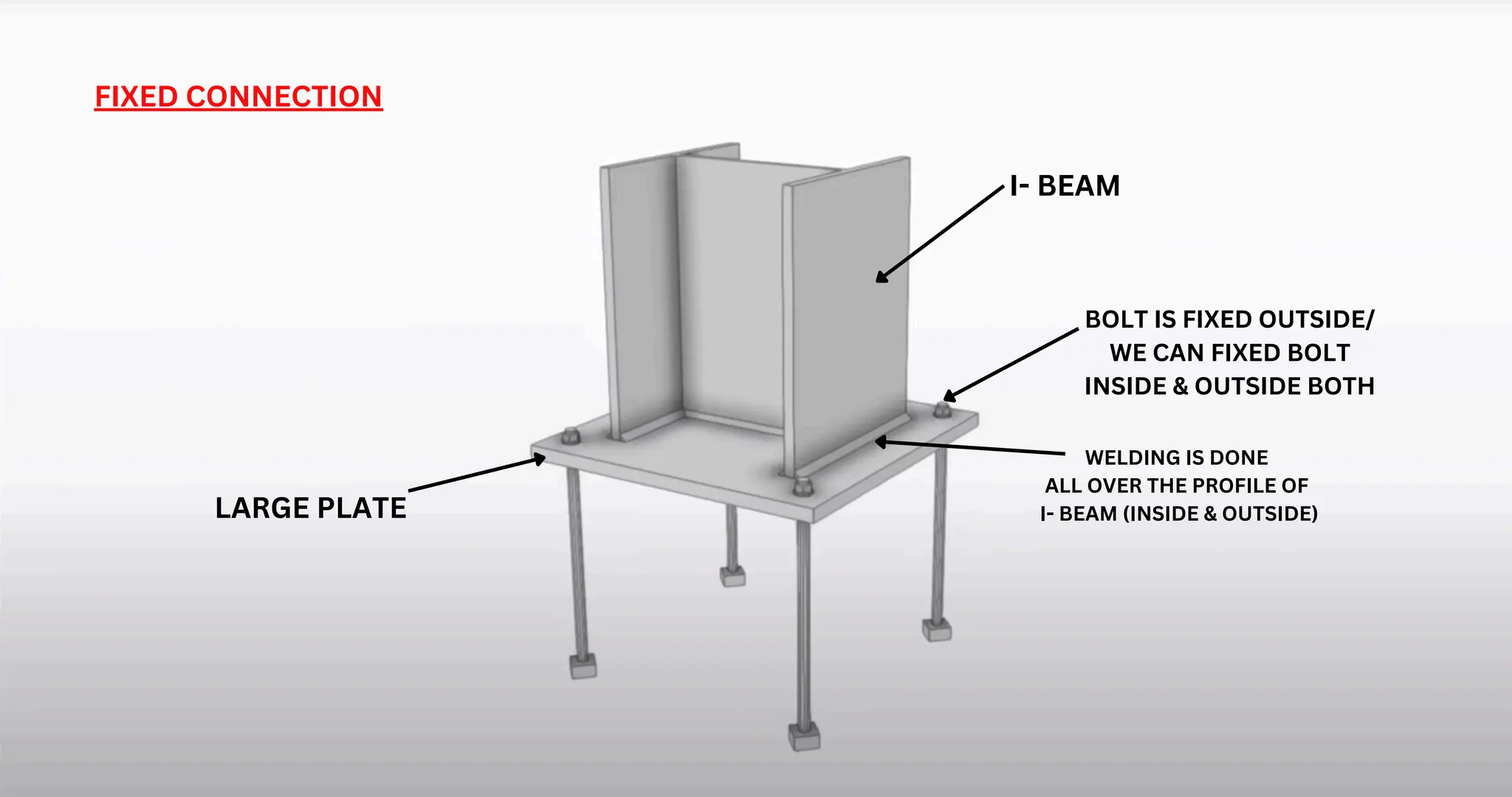 FIXED CONNECTION

I- BEAM

BOLT IS FIXED OUTSIDE/
WE CAN FIXED BOLT
INSIDE & OUTSIDE BOTH

WELDING IS DONE
ALL OVER THE PROFILE OF
I- BEAM (INSIDE & OUTSIDE)

LARGE PLATE