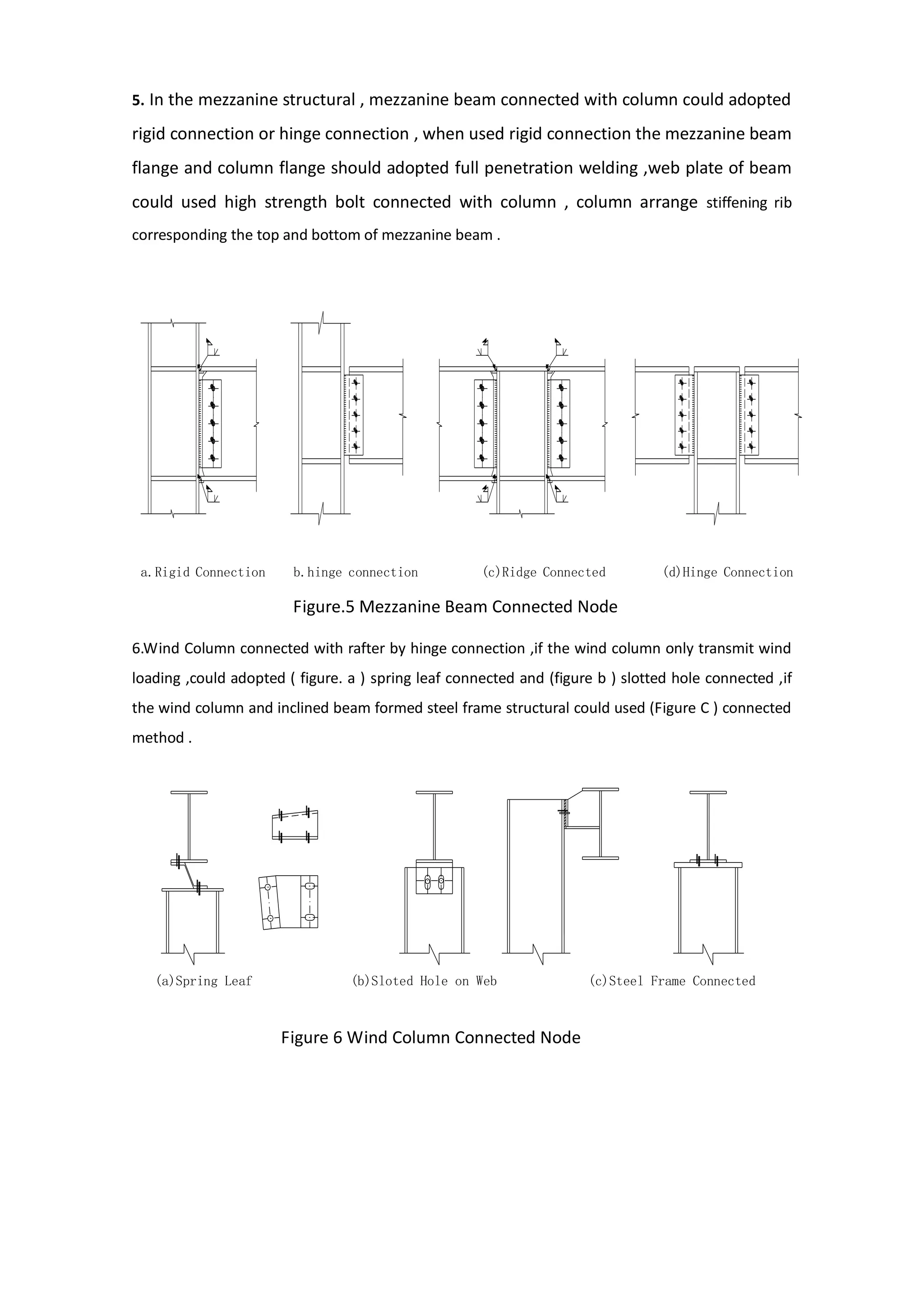 5. In the mezzanine structural , mezzanine beam connected with column could adopted rigid connection or hinge connection , when used rigid connection the mezzanine beam flange and column flange should adopted full penetration welding ,web plate of beam could used high strength bolt connected with column , column arrange stiffening rib corresponding the top and bottom of mezzanine beam .

a. Rigid Connection b. hinge connection (c)Ridge Connected (d)Hinge Connection

Figure.5 Mezzanine Beam Connected Node

6.Wind Column connected with rafter by hinge connection ,if the wind column only transmit wind loading ,could adopted ( figure. a ) spring leaf connected and (figure b ) slotted hole connected ,if the wind column and inclined beam formed steel frame structural could used (Figure C ) connected method .

(a)Spring Leaf (b)Sloted Hole on Web (c)Steel Frame Connected

Figure 6 Wind Column Connected Node