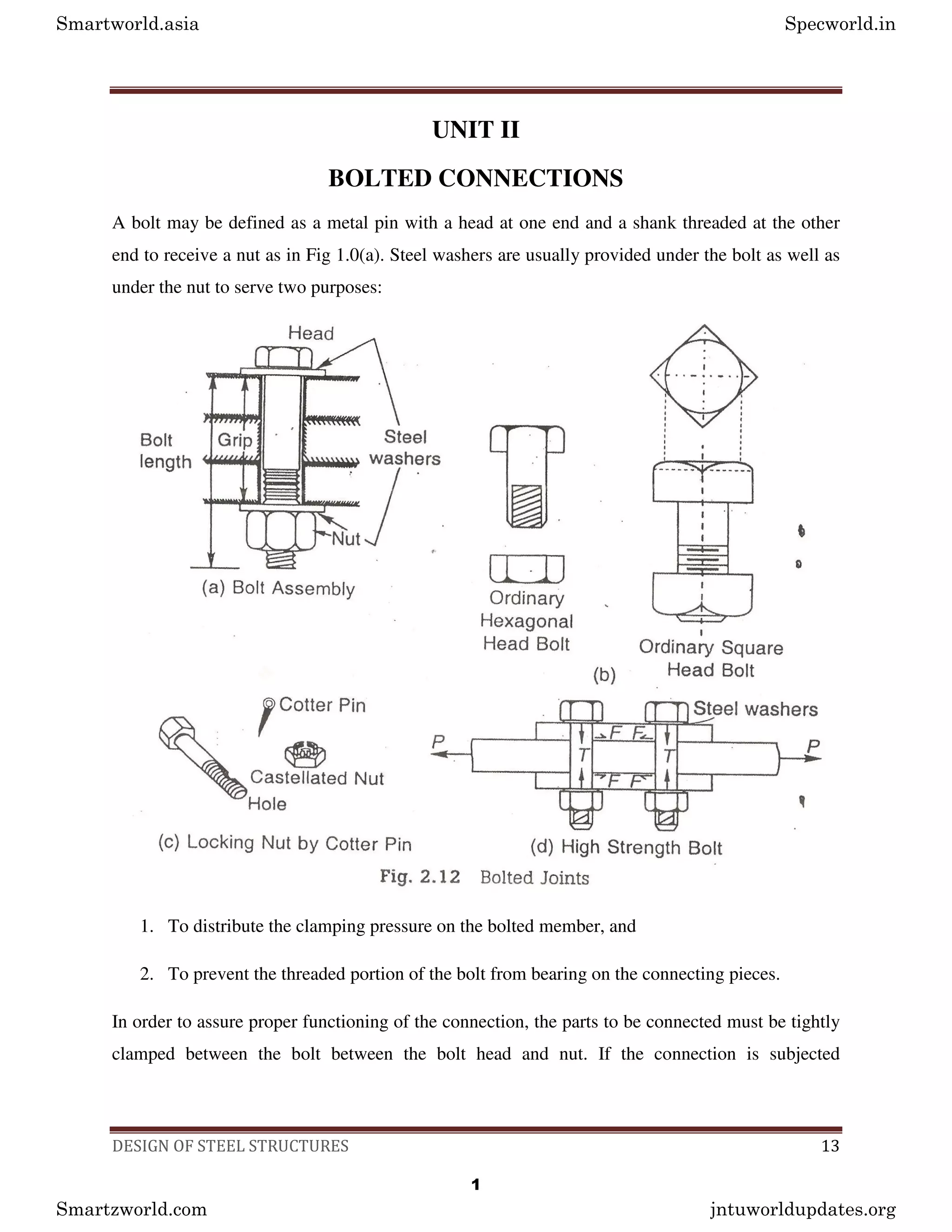 Smartworld.asia Specworld.in

UNIT II

BOLTED CONNECTIONS

A bolt may be defined as a metal pin with a head at one end and a shank threaded at the other end to receive a nut as in Fig 1.0(a). Steel washers are usually provided under the bolt as well as under the nut to serve two purposes:

Head

Bolt length

Grip

Steel washers

Nut

(a) Bolt Assembly

Ordinary Hexagonal Head Bolt

Ordinary Square Head Bolt

(b)

Cotter Pin

Castellated Nut

Hole

(c) Locking Nut by Cotter Pin

Steel washers

P

F F

T T

F F

P

(d) High Strength Bolt

Fig. 2.12 Bolted Joints

1. To distribute the clamping pressure on the bolted member, and

2. To prevent the threaded portion of the bolt from bearing on the connecting pieces.

In order to assure proper functioning of the connection, the parts to be connected must be tightly clamped between the bolt between the bolt head and nut. If the connection is subjected

DESIGN OF STEEL STRUCTURES 13

1

Smartzworld.com jntuworldupdates.org