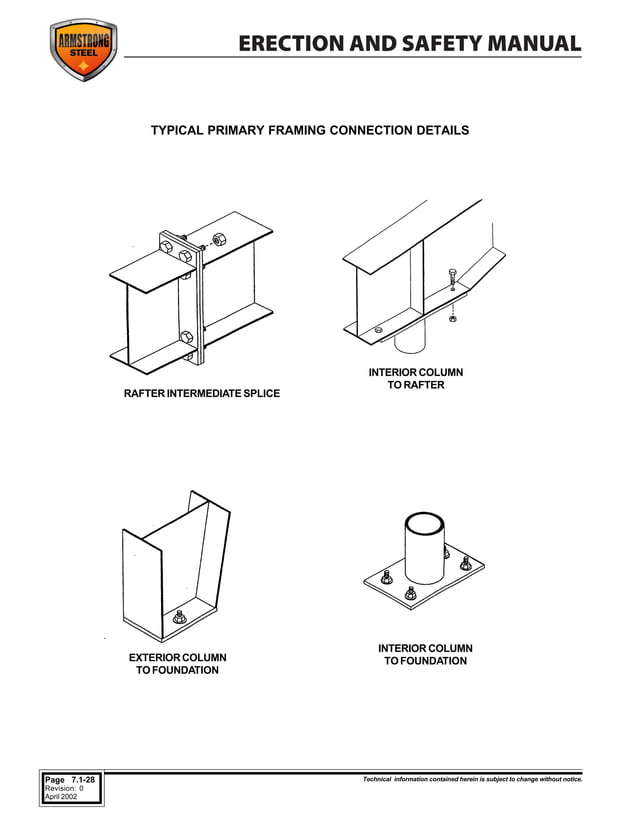 ARMSTRONG STEEL

ERECTION AND SAFETY MANUAL

TYPICAL PRIMARY FRAMING CONNECTION DETAILS

RAFTER INTERMEDIATE SPLICE

INTERIOR COLUMN TO RAFTER

EXTERIOR COLUMN TO FOUNDATION

INTERIOR COLUMN TO FOUNDATION

Page 7.1-28
Revision: 0
April 2002

Technical information contained herein is subject to change without notice.