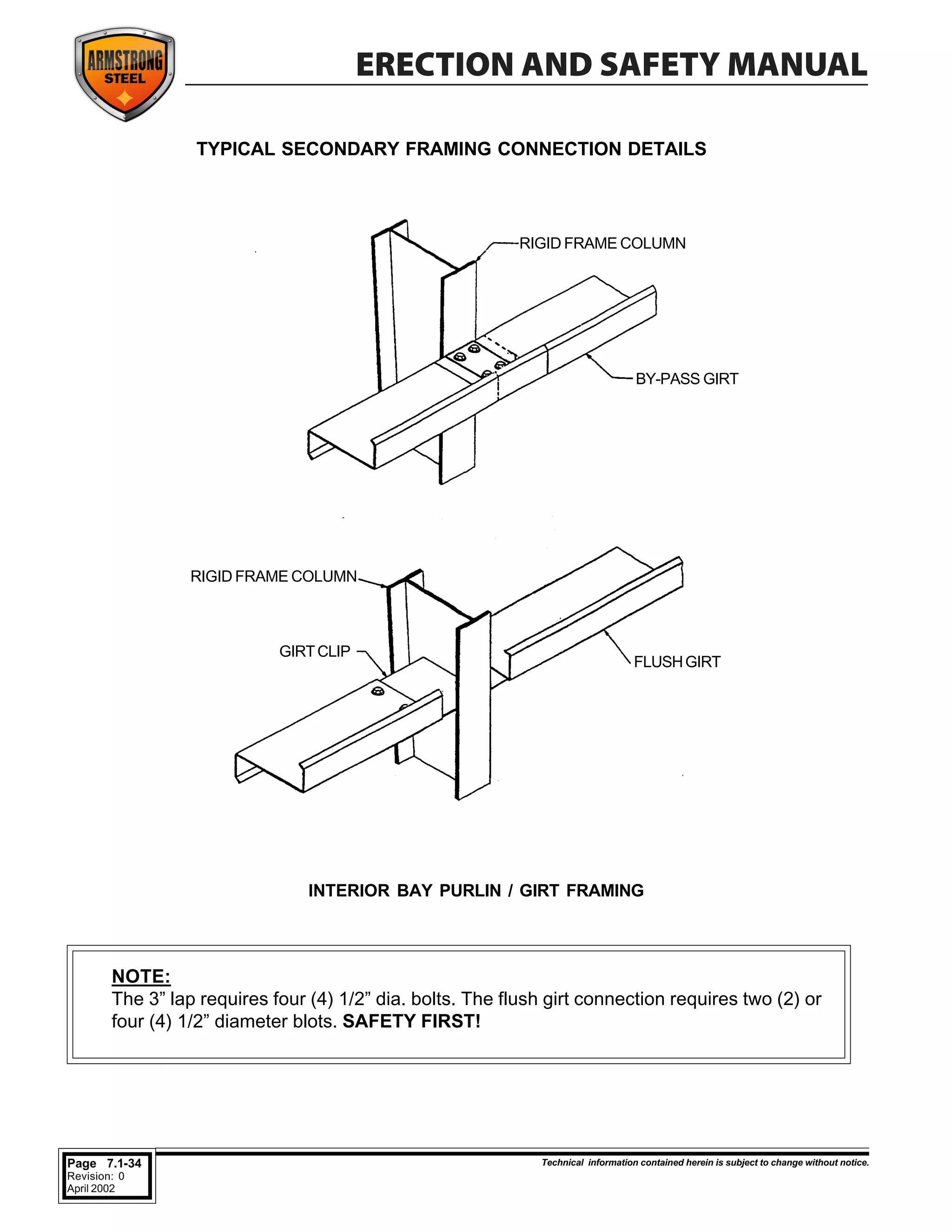 ARMSTRONG STEEL

ERECTION AND SAFETY MANUAL

TYPICAL SECONDARY FRAMING CONNECTION DETAILS

RIGID FRAME COLUMN

BY-PASS GIRT

RIGID FRAME COLUMN

GIRT CLIP

FLUSH GIRT

INTERIOR BAY PURLIN / GIRT FRAMING

NOTE:
The 3” lap requires four (4) 1/2” dia. bolts. The flush girt connection requires two (2) or four (4) 1/2” diameter blots. SAFETY FIRST!

Page 7.1-34
Revision: 0
April 2002

Technical information contained herein is subject to change without notice.