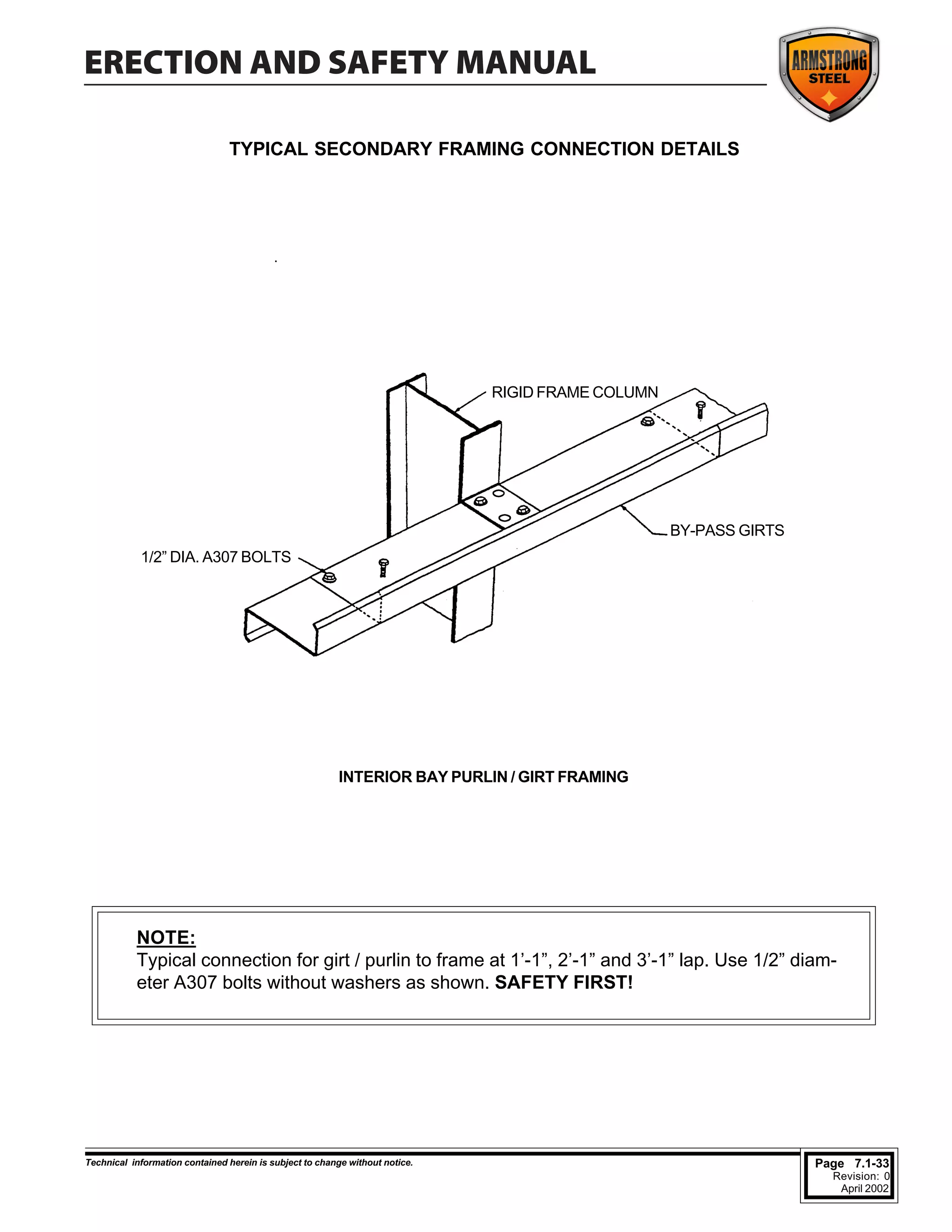 ERECTION AND SAFETY MANUAL

ARMSTRONG STEEL

TYPICAL SECONDARY FRAMING CONNECTION DETAILS

RIGID FRAME COLUMN

BY-PASS GIRTS

1/2” DIA. A307 BOLTS

INTERIOR BAY PURLIN / GIRT FRAMING

NOTE:
Typical connection for girt / purlin to frame at 1’-1”, 2’-1” and 3’-1” lap. Use 1/2” diameter A307 bolts without washers as shown. SAFETY FIRST!

Technical information contained herein is subject to change without notice.

Page 7.1-33
Revision: 0
April 2002