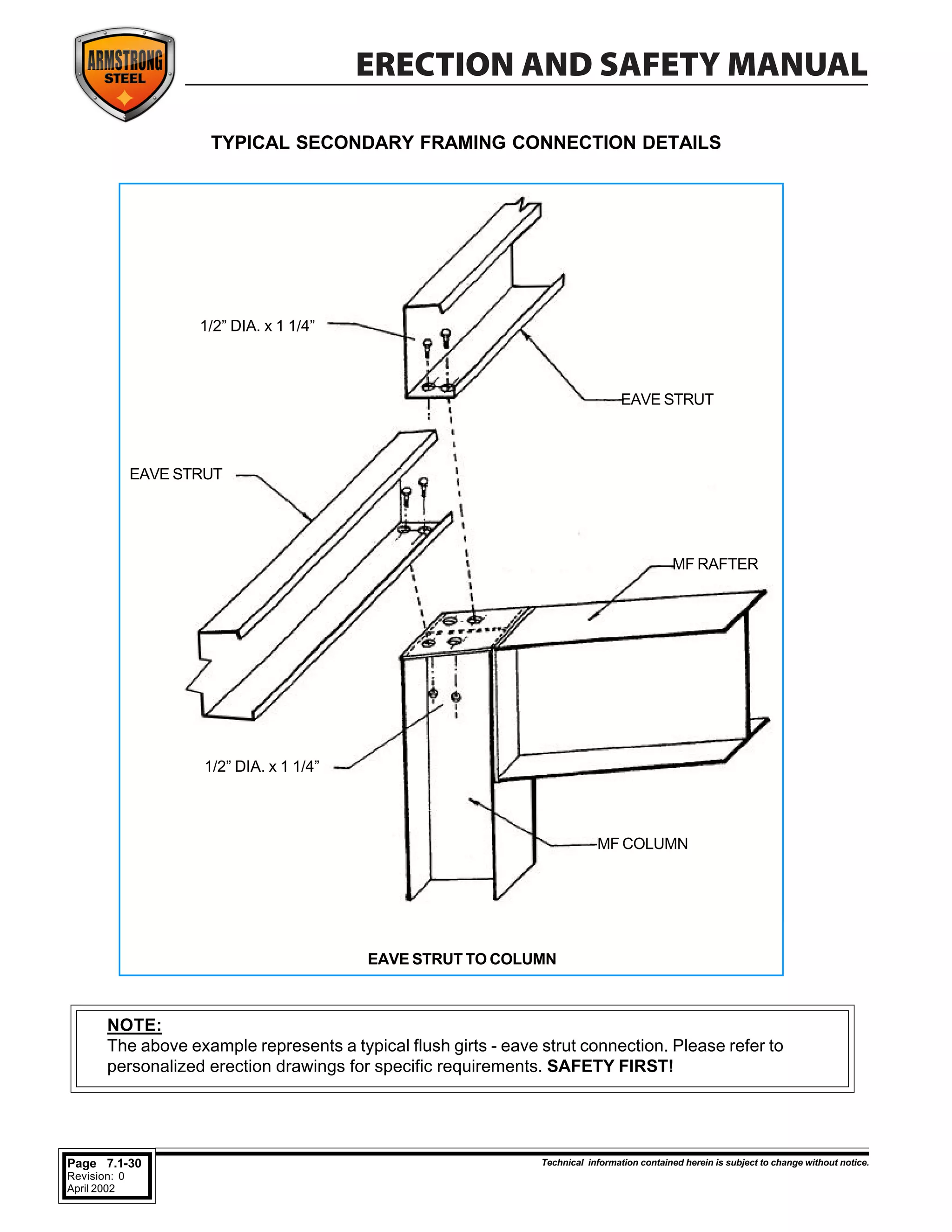 ARMSTRONG STEEL

ERECTION AND SAFETY MANUAL

TYPICAL SECONDARY FRAMING CONNECTION DETAILS

1/2” DIA. x 1 1/4”

EAVE STRUT

EAVE STRUT

MF RAFTER

1/2” DIA. x 1 1/4”

MF COLUMN

EAVE STRUT TO COLUMN

NOTE:
The above example represents a typical flush girts - eave strut connection. Please refer to personalized erection drawings for specific requirements. SAFETY FIRST!

Page 7.1-30
Revision: 0
April 2002

Technical information contained herein is subject to change without notice.