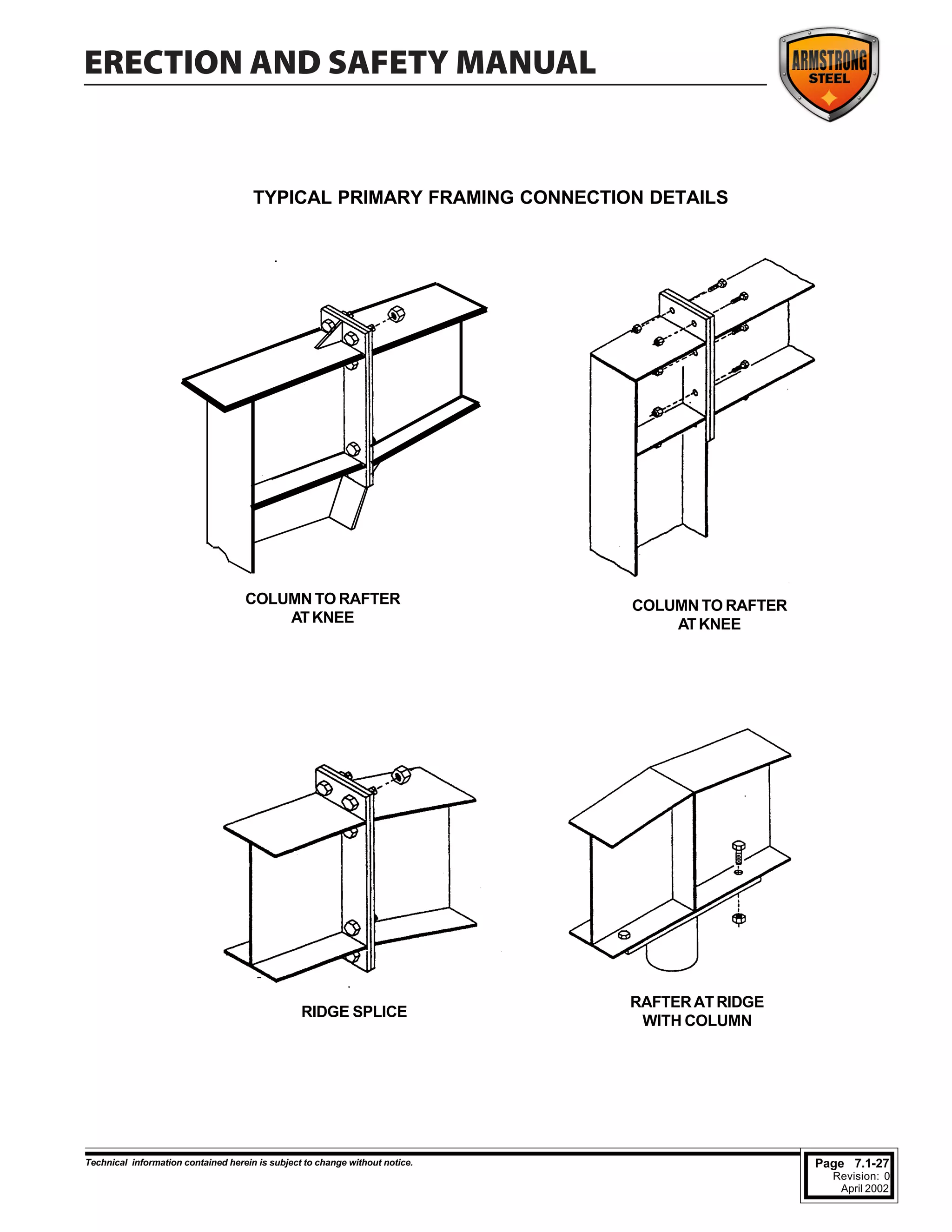 ERECTION AND SAFETY MANUAL

ARMSTRONG STEEL

TYPICAL PRIMARY FRAMING CONNECTION DETAILS

COLUMN TO RAFTER AT KNEE

COLUMN TO RAFTER AT KNEE

RIDGE SPLICE

RAFTER AT RIDGE WITH COLUMN

Technical information contained herein is subject to change without notice.

Page 7.1-27
Revision: 0
April 2002