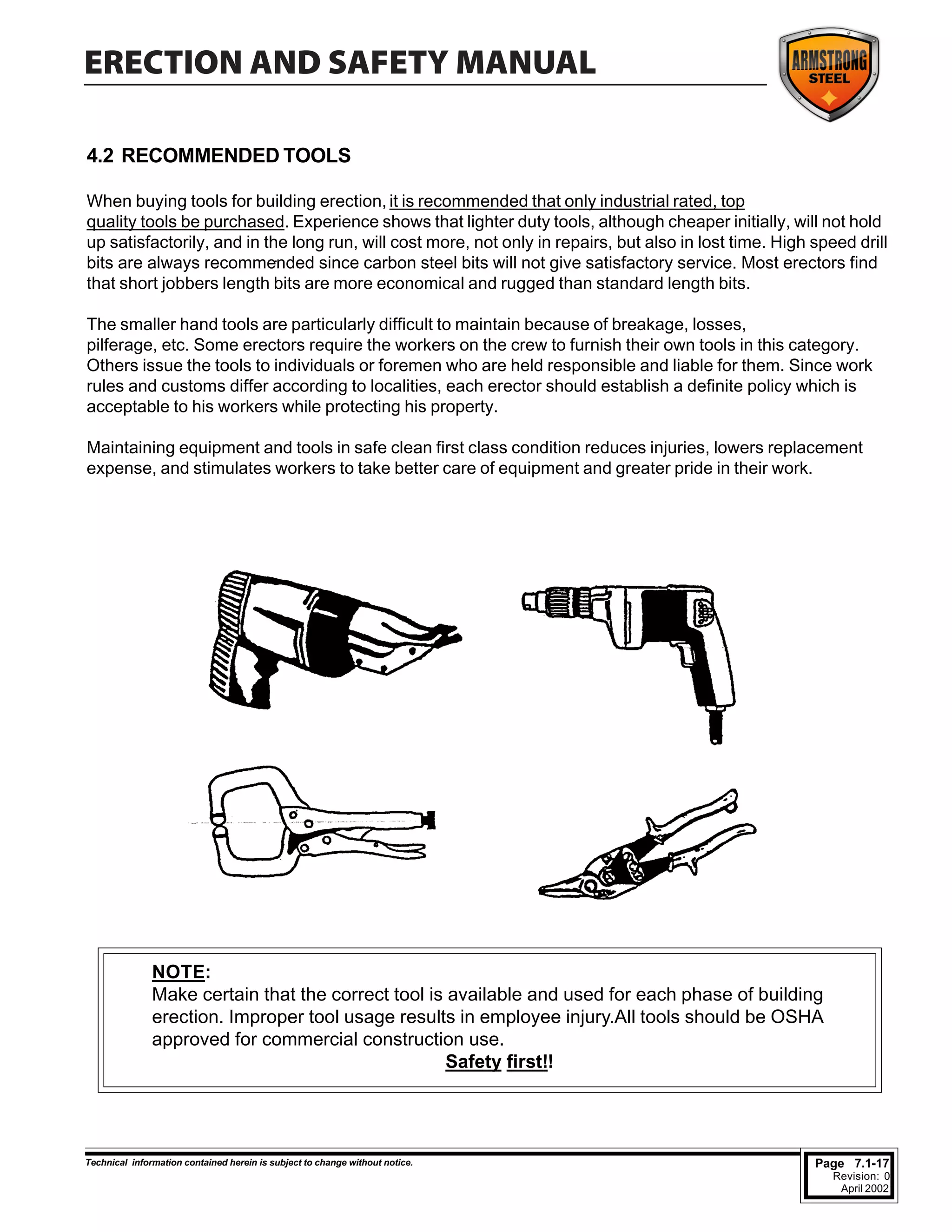 ERECTION AND SAFETY MANUAL

ARMSTRONG STEEL

4.2 RECOMMENDED TOOLS

When buying tools for building erection, it is recommended that only industrial rated, top quality tools be purchased. Experience shows that lighter duty tools, although cheaper initially, will not hold up satisfactorily, and in the long run, will cost more, not only in repairs, but also in lost time. High speed drill bits are always recommended since carbon steel bits will not give satisfactory service. Most erectors find that short jobbers length bits are more economical and rugged than standard length bits.

The smaller hand tools are particularly difficult to maintain because of breakage, losses, pilferage, etc. Some erectors require the workers on the crew to furnish their own tools in this category. Others issue the tools to individuals or foremen who are held responsible and liable for them. Since work rules and customs differ according to localities, each erector should establish a definite policy which is acceptable to his workers while protecting his property.

Maintaining equipment and tools in safe clean first class condition reduces injuries, lowers replacement expense, and stimulates workers to take better care of equipment and greater pride in their work.

NOTE:
Make certain that the correct tool is available and used for each phase of building erection. Improper tool usage results in employee injury.All tools should be OSHA approved for commercial construction use.
Safety first!!

Technical information contained herein is subject to change without notice.

Page 7.1-17
Revision: 0
April 2002